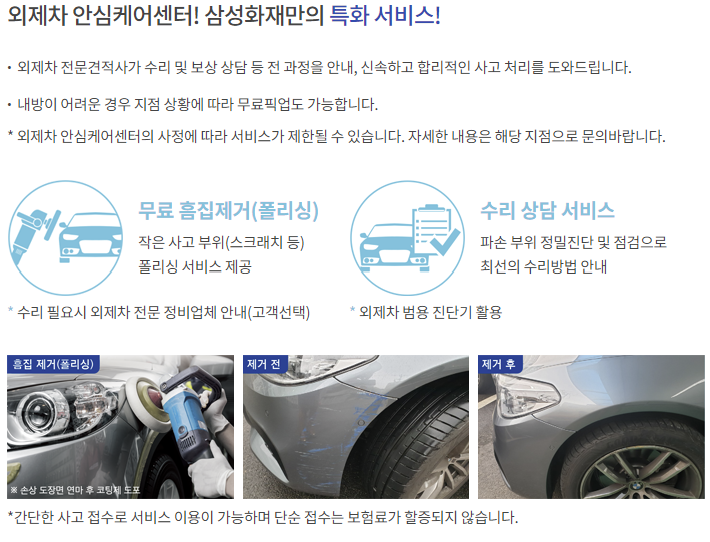 외제차 안심케어센터! 삼성화재만의 특화 서비스!

• 외제차 전문견적사가 수리 및 보상 상담 등 전 과정을 안내, 신속하고 합리적인 사고 처리를 도와드립니다.

• 내방이 어려운 경우 지점 상황에 따라 무료픽업도 가능합니다.

* 외제차 안심케어센터의 사정에 따라 서비스가 제한될 수 있습니다. 자세한 내용은 해당 지점으로 문의바랍니다.

무료 흠집제거(폴리싱)

작은 사고 부위(스크래치 등) 폴리싱 서비스 제공

* 수리 필요시 외제차 전문 정비업체 안내(고객선택)

수리 상담 서비스

파손 부위 정밀진단 및 점검으로 최선의 수리방법 안내

* 외제차 범용 진단기 활용

흠집 제거(폴리싱)

※ 손상 도장면 연마 후 코팅제 도포

제거 전

제거 후

*간단한 사고 접수로 서비스 이용이 가능하며 단순 접수는 보험료가 할증되지 않습니다.