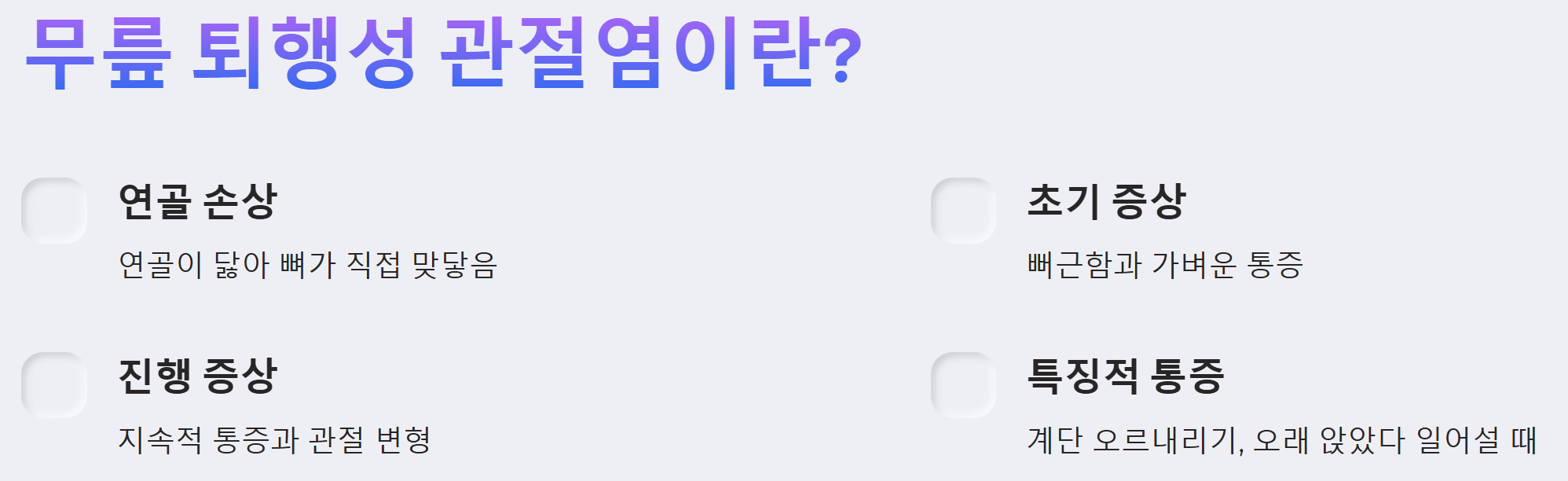 무릎 퇴행성 관절염이란?

연골 손상

연골이 닳아 뼈가 직접 맞닿음

진행 증상

지속적 통증과 관절 변형

초기 증상

뻐근함과 가벼운 통증

특징적 통증

계단 오르내리기, 오래 앉았다 일어설 때