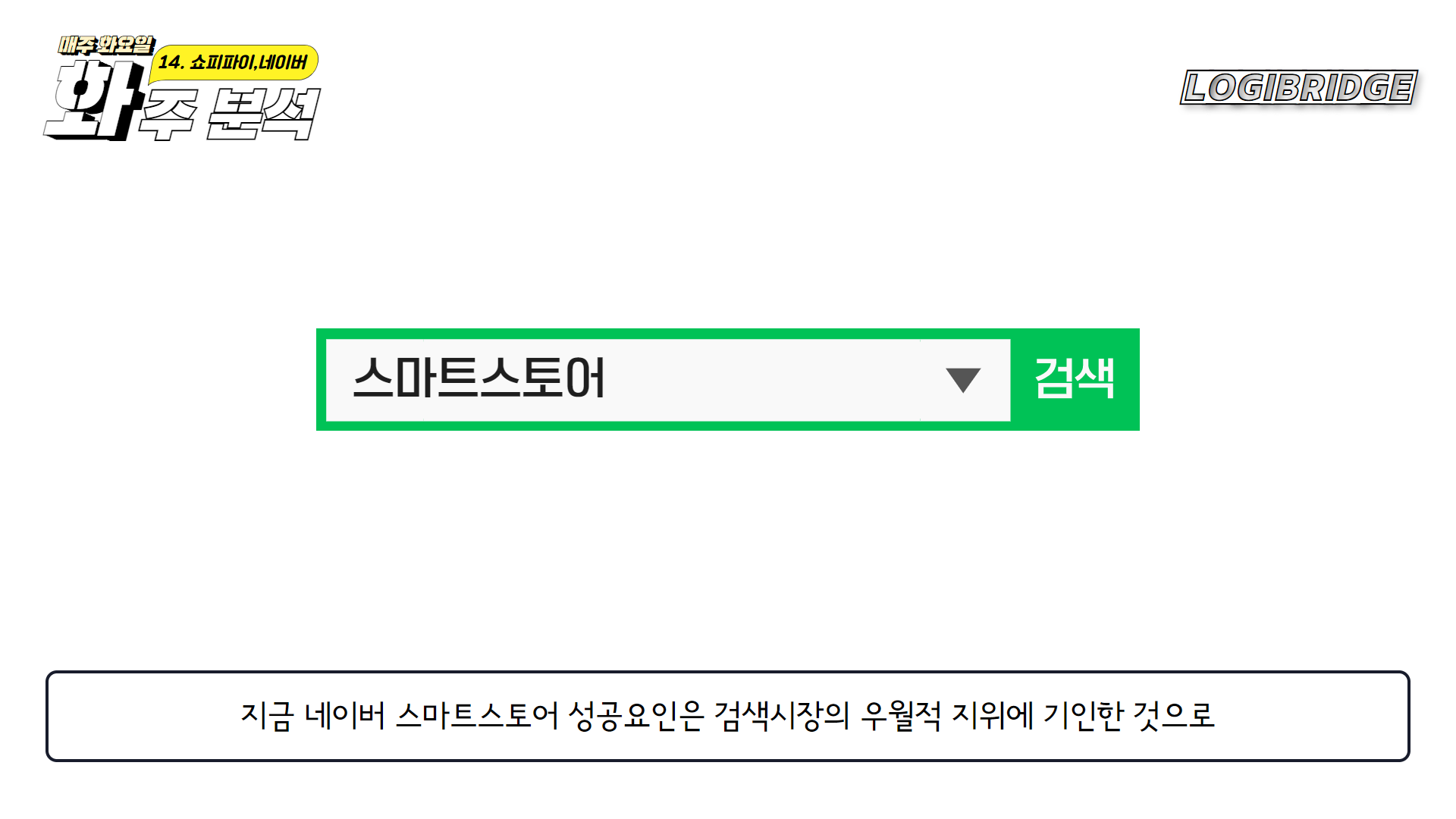 매주 화요일
14. 쇼피파이,네이버
화주 분석

LOGIBRIDGE

스마트스토어
검색

지금 네이버 스마트스토어 성공요인은 검색시장의 우월적 지위에 기인한 것으로