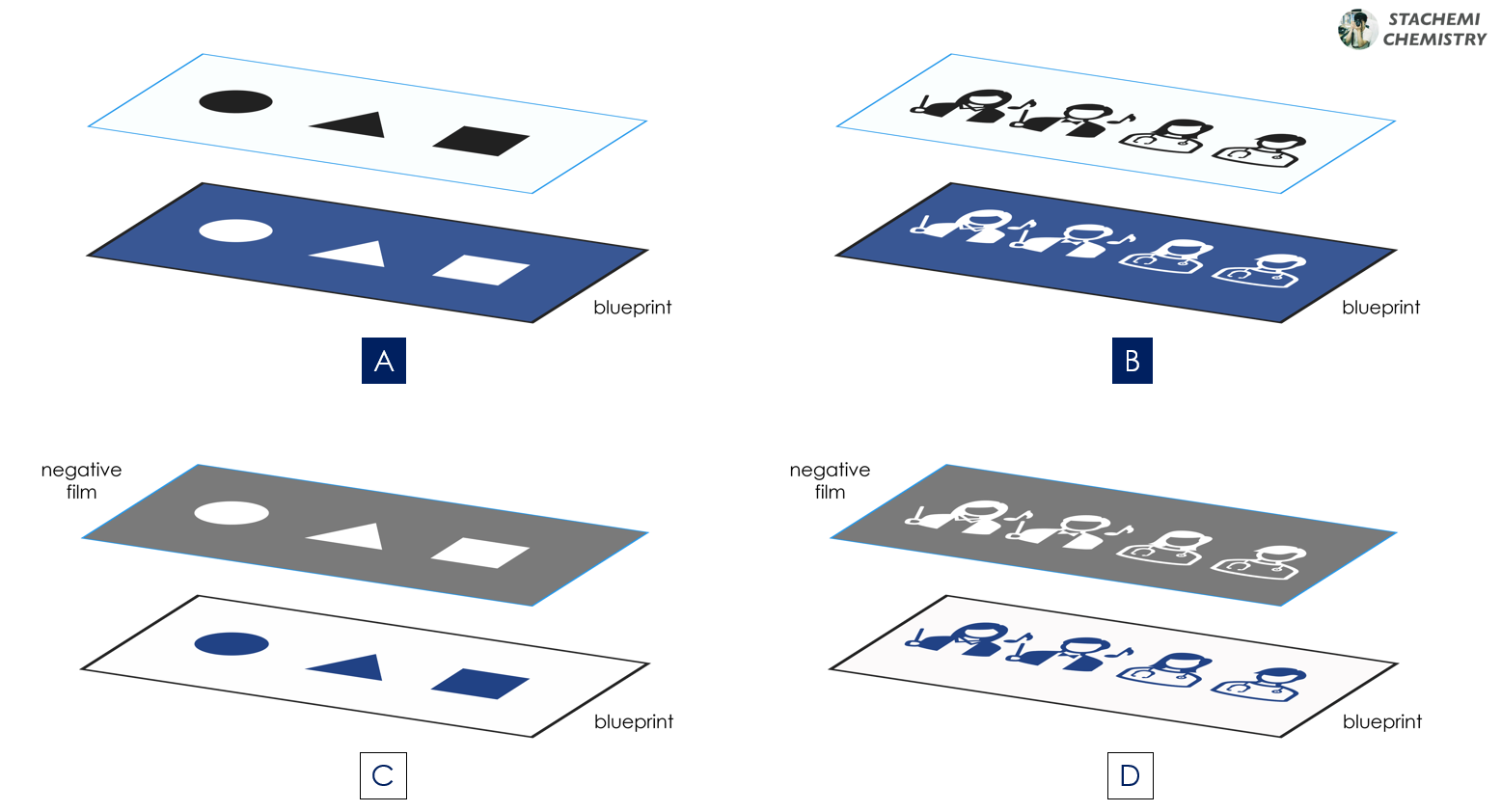 STACHEMI
CHEMISTRY

blueprint

A

blueprint

B

negative film

blueprint

C

negative film

blueprint

D