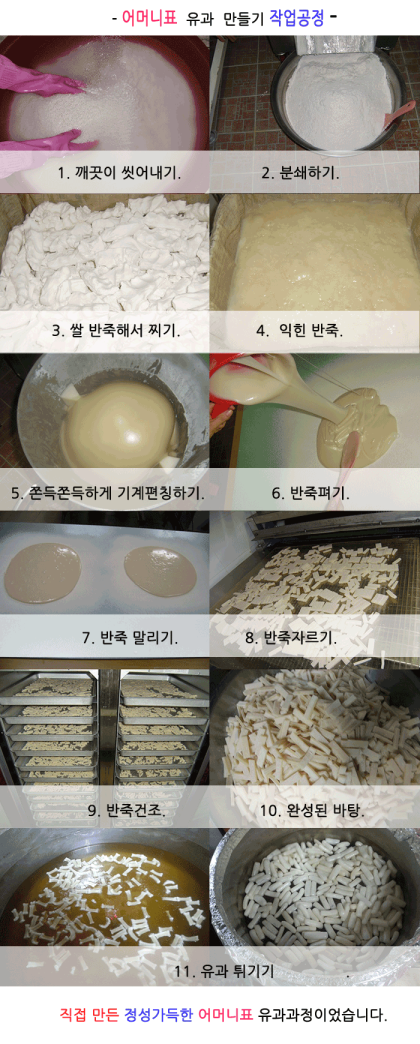 - 어머니표 유과 만들기 작업공정 -

1. 깨끗이 씻어내기.

2. 분쇄하기.

3. 쌀 반죽해서 찌기.

4. 익힌 반죽.

5. 쫀득쫀득하게 기계펀칭하기.

6. 반죽펴기.

7. 반죽 말리기.

8. 반죽자르기.

9. 반죽건조.

10. 완성된 바탕.

11. 유과 튀기기

직접 만든 정성가득한 어머니표 유과과정이었습니다.