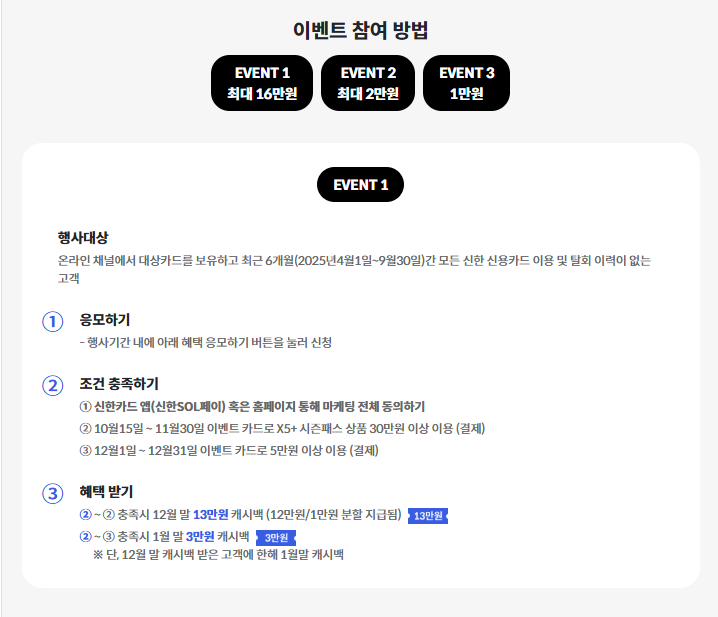 이벤트 참여 방법

EVENT 1
최대 16만원

EVENT 2
최대 2만원

EVENT 3
1만원

EVENT 1

행사대상
온라인 채널에서 대상카드를 보유하고 최근 6개월(2025년4월1일~9월30일)간 모든 신한 신용카드 이용 및 탈회 이력이 없는 고객

① 응모하기
- 행사기간 내에 아래 혜택 응모하기 버튼을 눌러 신청

② 조건 충족하기
① 신한카드 앱(신한SOL페이) 혹은 홈페이지 통해 마케팅 전체 동의하기
② 10월15일 ~ 11월30일 이벤트 카드로 X5+ 시즌패스 상품 30만원 이상 이용 (결제)
③ 12월1일 ~ 12월31일 이벤트 카드로 5만원 이상 이용 (결제)

③ 혜택 받기
② ~ ② 충족시 12월 말 13만원 캐시백 (12만원/1만원 분할 지급됨) 13만원
② ~ ③ 충족시 1월 말 3만원 캐시백 3만원
※ 단, 12월 말 캐시백 받은 고객에 한해 1월말 캐시백