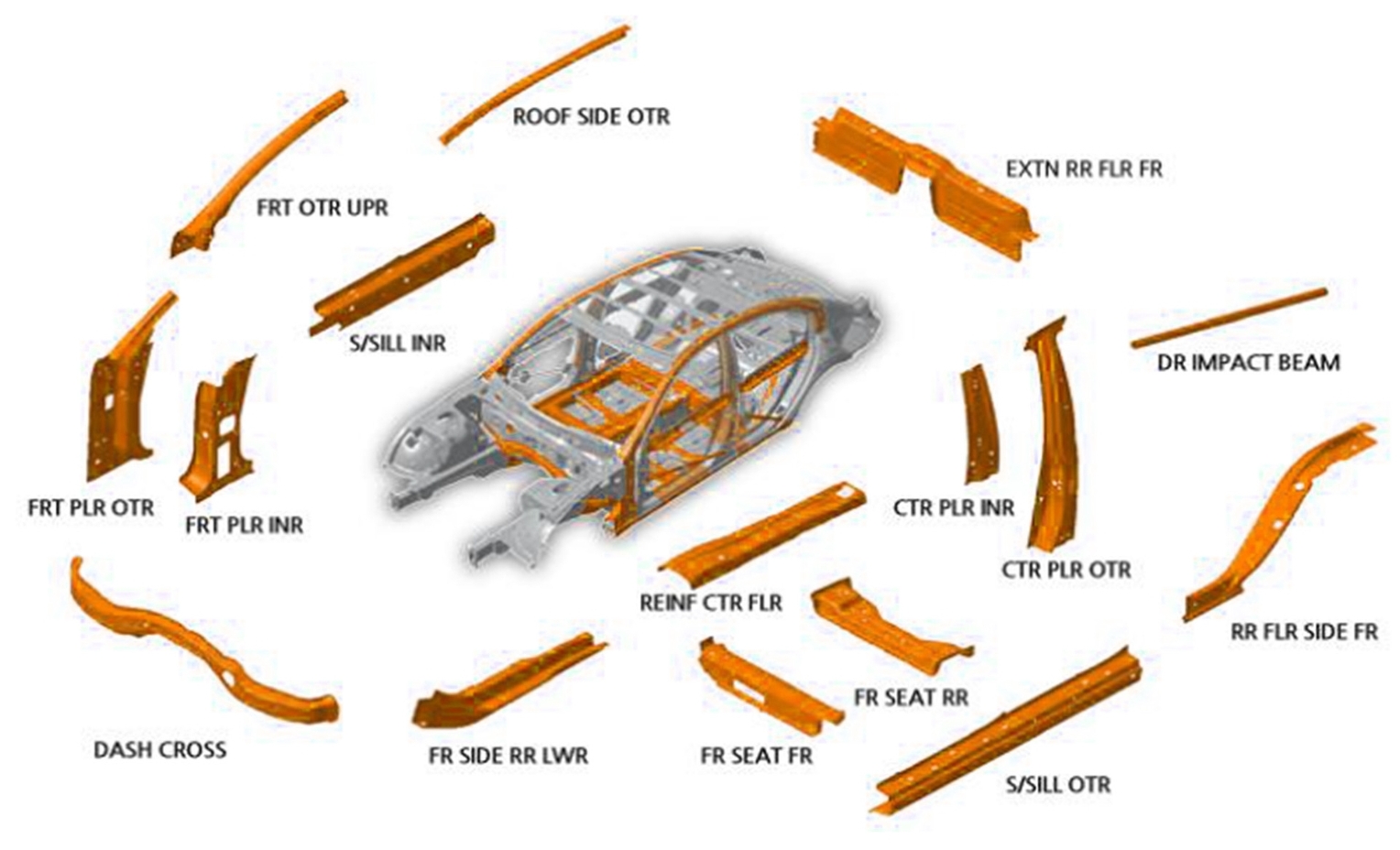 ROOF SIDE OTR

FRT OTR UPR

EXTN RR FLR FR

S/SILL INR

DR IMPACT BEAM

FRT PLR OTR

FRT PLR INR

CTR PLR INR

CTR PLR OTR

REINF CTR FLR

RR FLR SIDE FR

FR SEAT RR

DASH CROSS

FR SIDE RR LWR

FR SEAT FR

S/SILL OTR