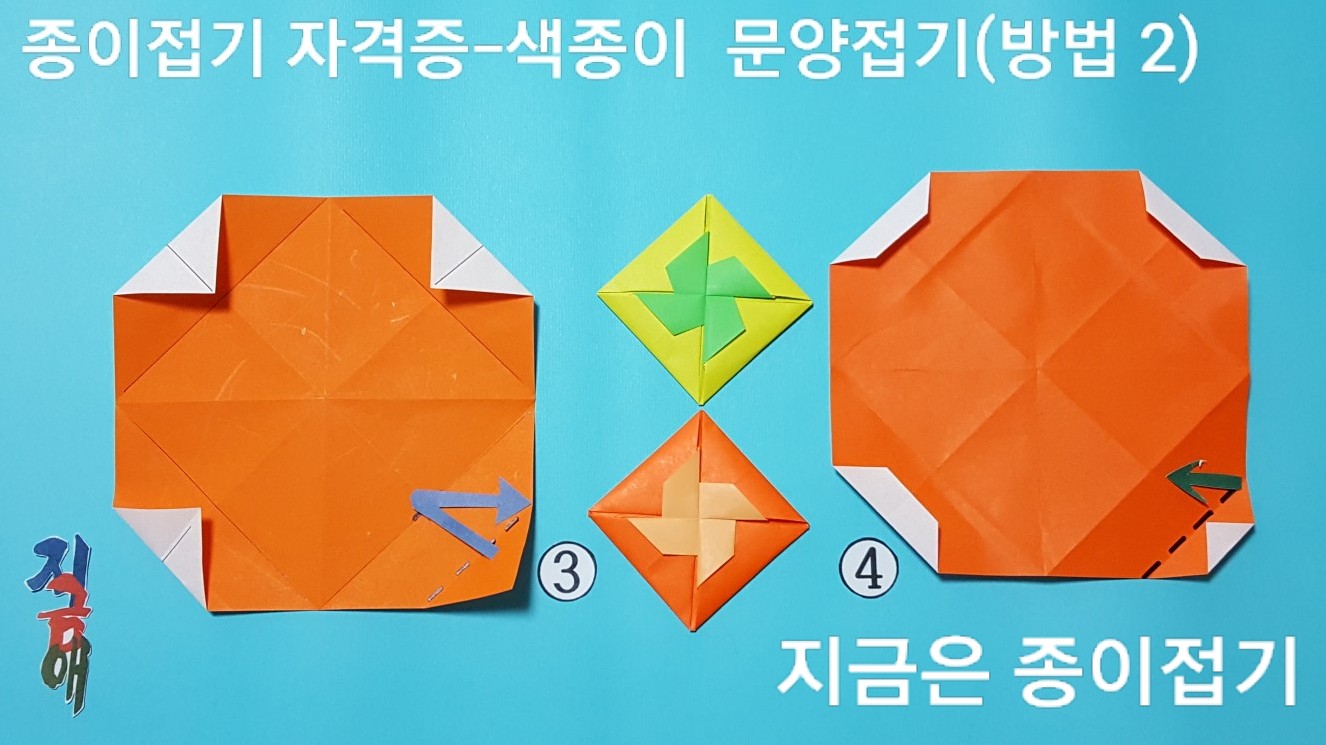 종이접기 자격증-색종이 문양접기(방법 2)

③

④

지금애

지금은 종이접기