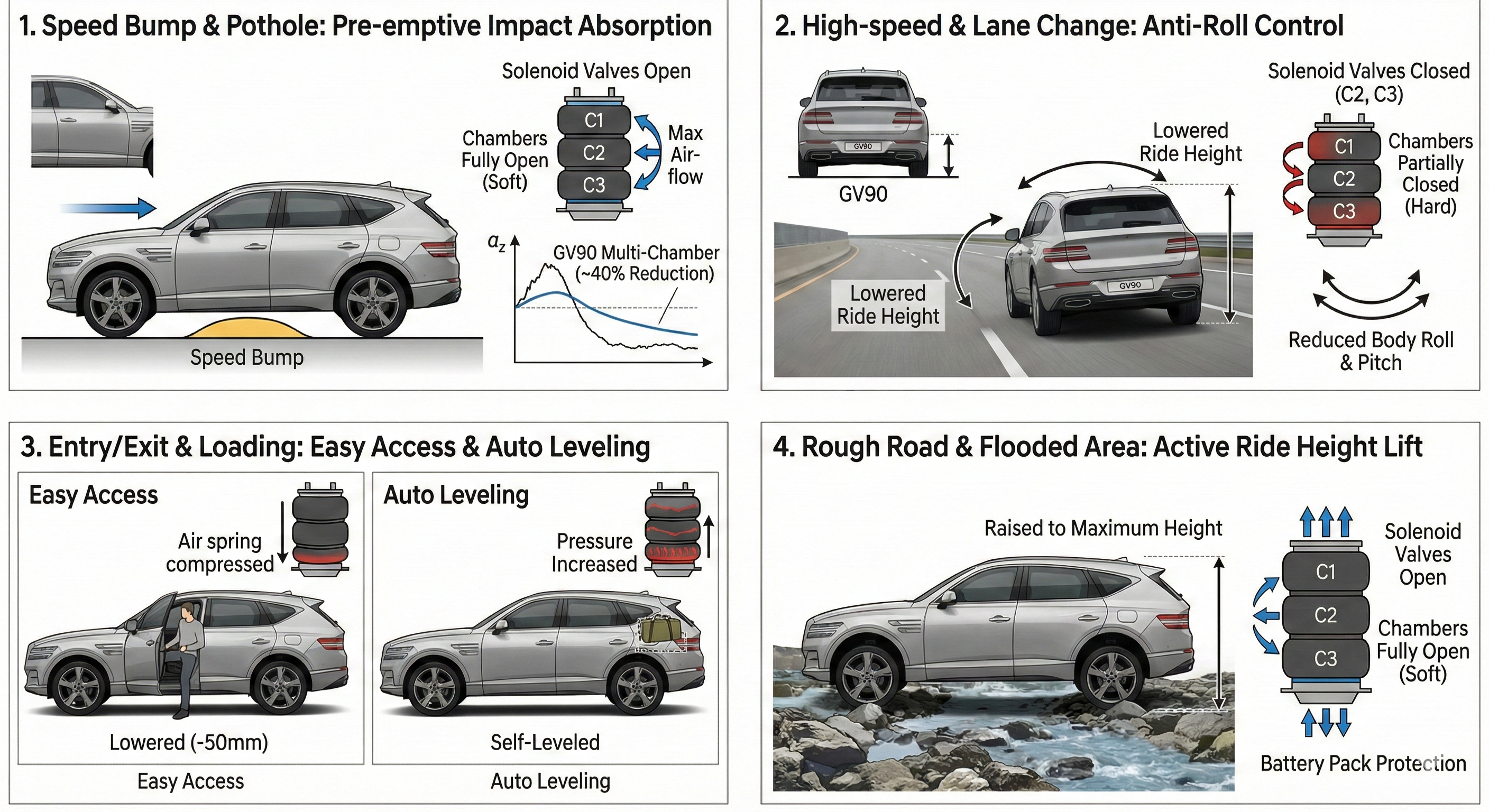 1. Speed Bump & Pothole: Pre-emptive Impact Absorption

Solenoid Valves Open

Chambers Fully Open (Soft)

C1
C2
C3

Max Air-flow

$a_z$

GV90 Multi-Chamber (~40% Reduction)

Speed Bump

2. High-speed & Lane Change: Anti-Roll Control

GV90

GV90

Lowered Ride Height

Lowered Ride Height

GV90

Solenoid Valves Closed (C2, C3)

C1
C2
C3

Chambers Partially Closed (Hard)

Reduced Body Roll & Pitch

3. Entry/Exit & Loading: Easy Access & Auto Leveling

Easy Access

Air spring compressed

Lowered (-50mm)

Easy Access

Auto Leveling

Pressure Increased

Self-Leveled

Auto Leveling

4. Rough Road & Flooded Area: Active Ride Height Lift

Raised to Maximum Height

C1
C2
C3

Solenoid Valves Open

Chambers Fully Open (Soft)

Battery Pack Protection