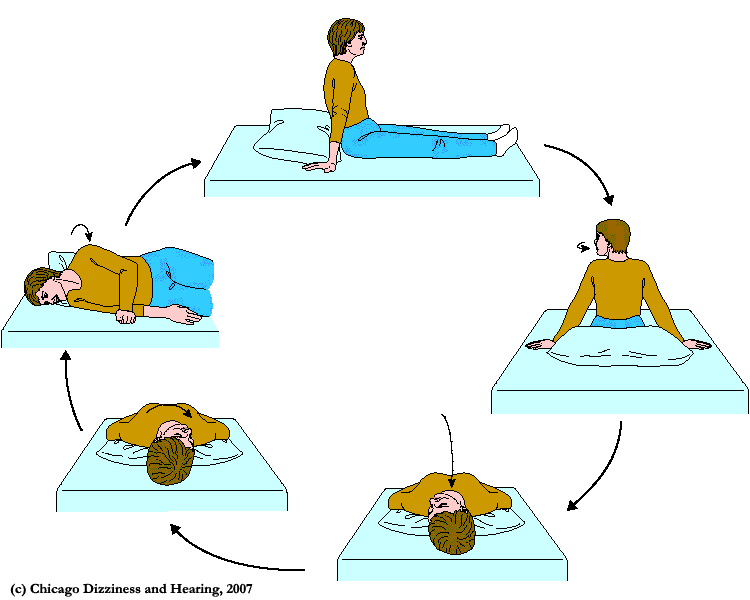 (c) Chicago Dizziness and Hearing, 2007