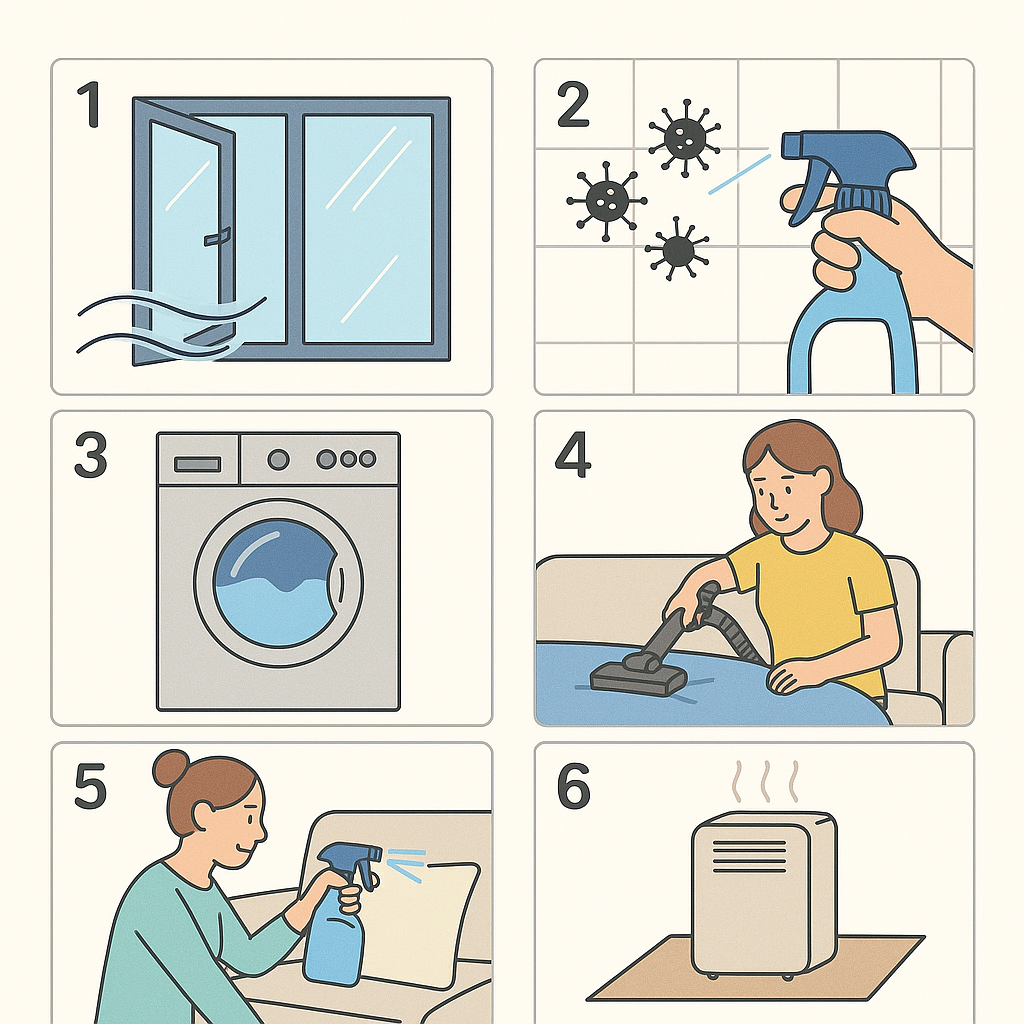 1

2

3

4

5

6