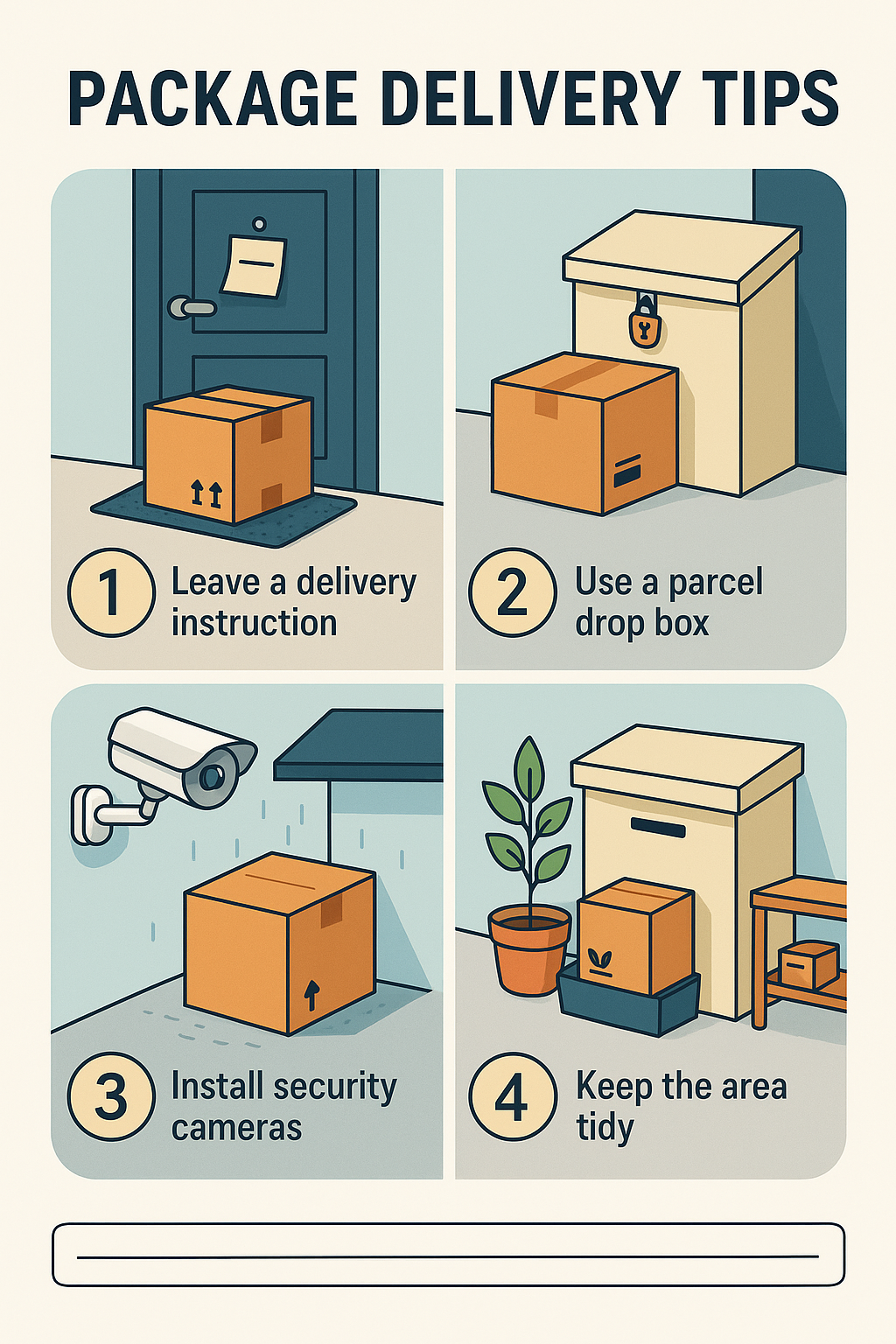 PACKAGE DELIVERY TIPS

1 Leave a delivery instruction

2 Use a parcel drop box

3 Install security cameras

4 Keep the area tidy