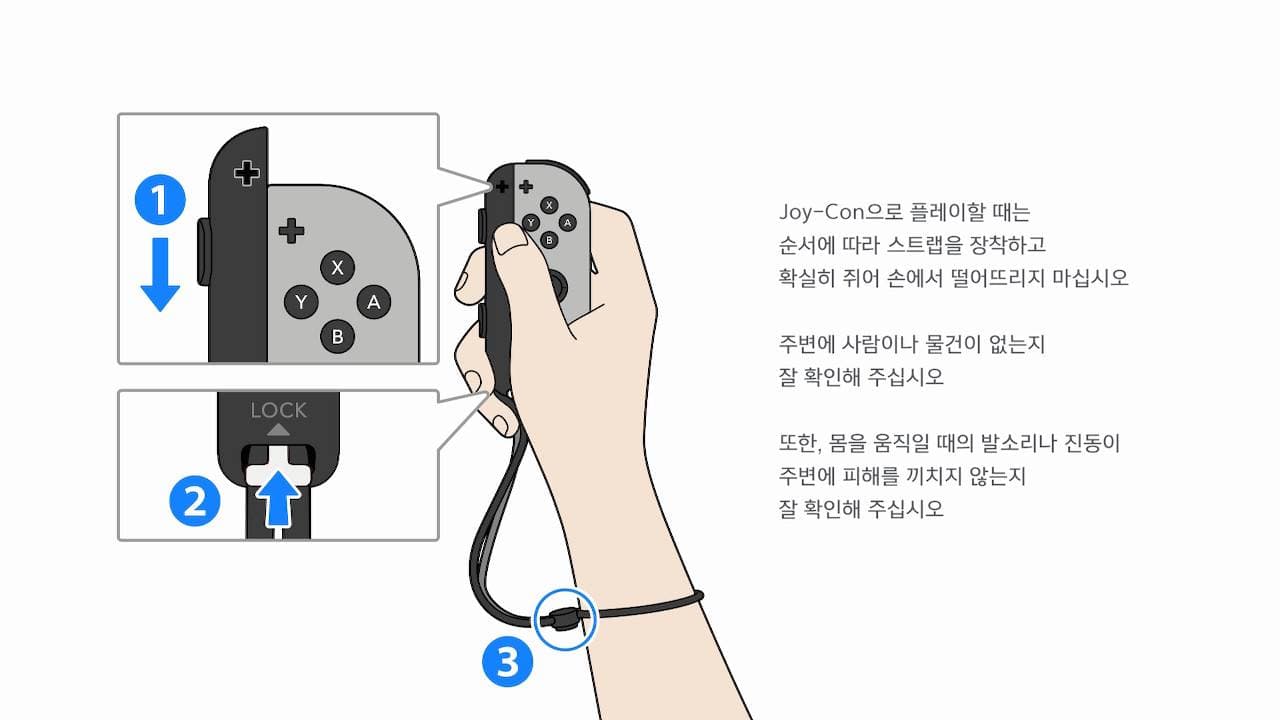 1

X
Y
A
B

LOCK

2

X
Y
A
B

3

Joy-Con으로 플레이할 때는
순서에 따라 스트랩을 장착하고
확실히 쥐어 손에서 떨어뜨리지 마십시오

주변에 사람이나 물건이 없는지
잘 확인해 주십시오

또한, 몸을 움직일 때의 발소리나 진동이
주변에 피해를 끼치지 않는지
잘 확인해 주십시오