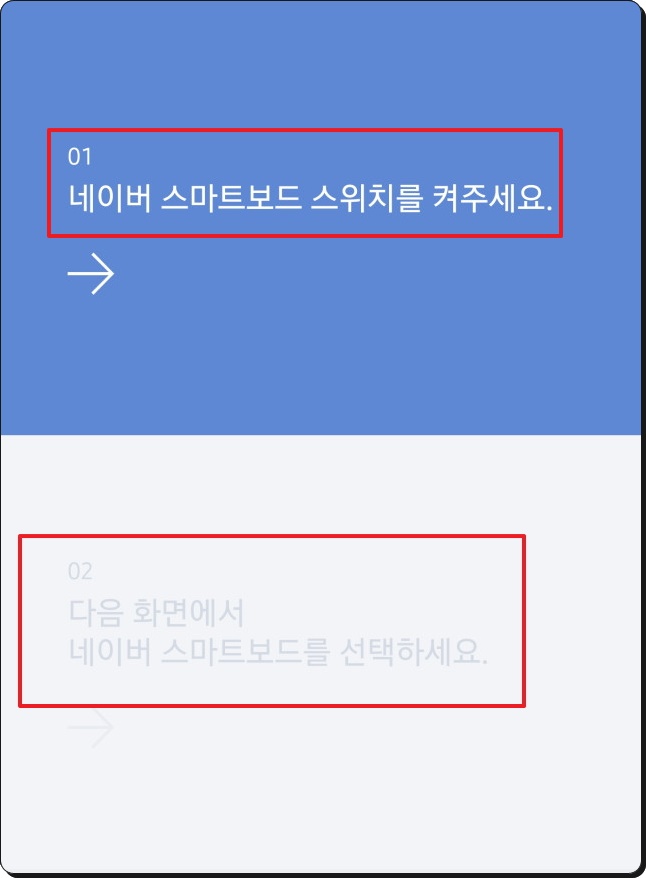 01
네이버 스마트보드 스위치를 켜주세요.

02
다음 화면에서
네이버 스마트보드를 선택하세요.