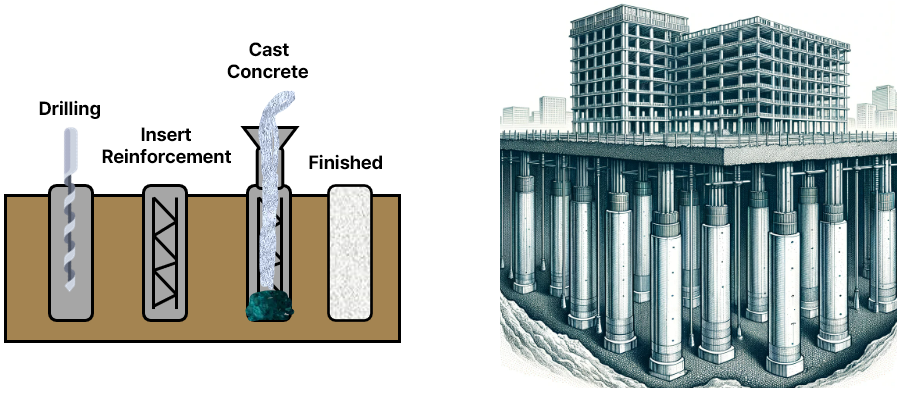 Drilling

Insert Reinforcement

Cast Concrete

Finished