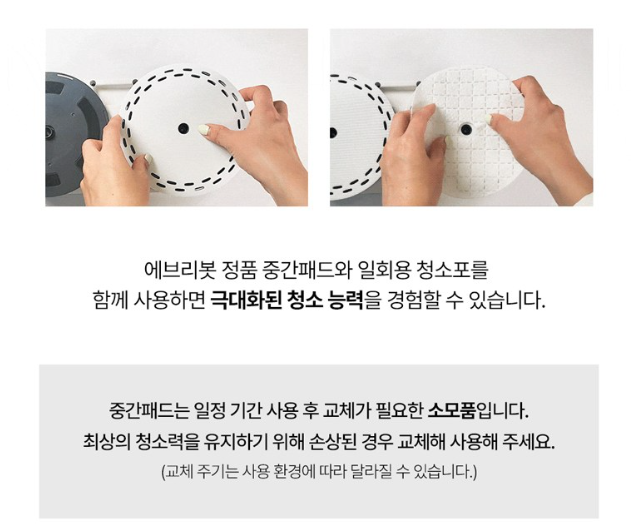 에브리봇 정품 중간패드와 일회용 청소포를
함께 사용하면 극대화된 청소 능력을 경험할 수 있습니다.

중간패드는 일정 기간 사용 후 교체가 필요한 소모품입니다.
최상의 청소력을 유지하기 위해 손상된 경우 교체해 사용해 주세요.
(교체 주기는 사용 환경에 따라 달라질 수 있습니다.)