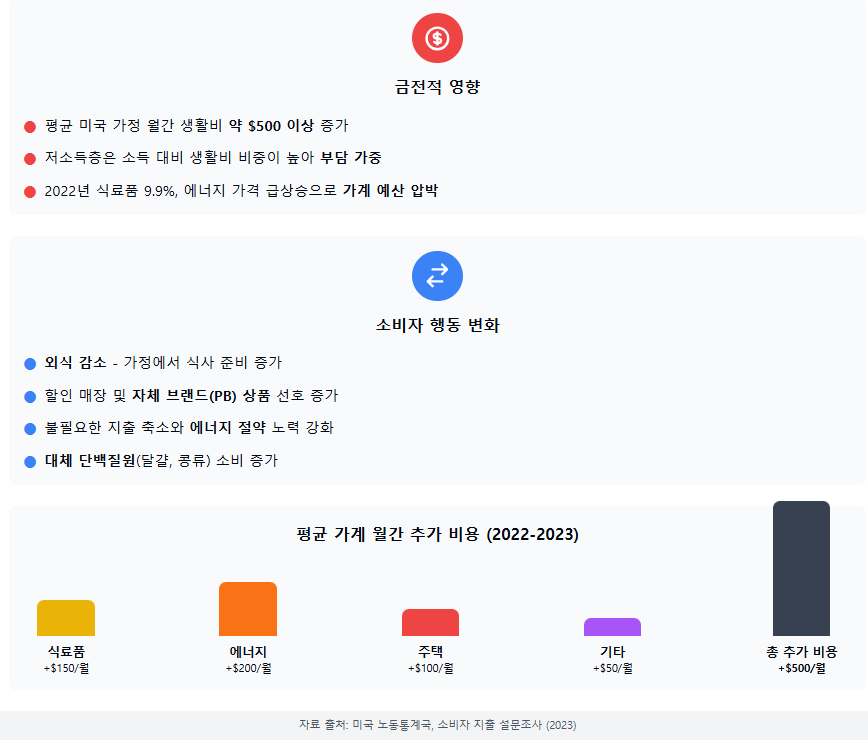 금전적 영향

• 평균 미국 가정 월간 생활비 약 $500 이상 증가
• 저소득층은 소득 대비 생활비 비중이 높아 부담 가중
• 2022년 식료품 9.9%, 에너지 가격 급상승으로 가계 예산 압박

소비자 행동 변화

• 외식 감소 - 가정에서 식사 준비 증가
• 할인 매장 및 자체 브랜드(PB) 상품 선호 증가
• 불필요한 지출 축소와 에너지 절약 노력 강화
• 대체 단백질원(달걀, 콩류) 소비 증가

평균 가계 월간 추가 비용 (2022-2023)

식료품
+$150/월

에너지
+$200/월

주택
+$100/월

기타
+$50/월

총 추가 비용
+$500/월

자료 출처: 미국 노동통계국, 소비자 지출 설문조사 (2023)