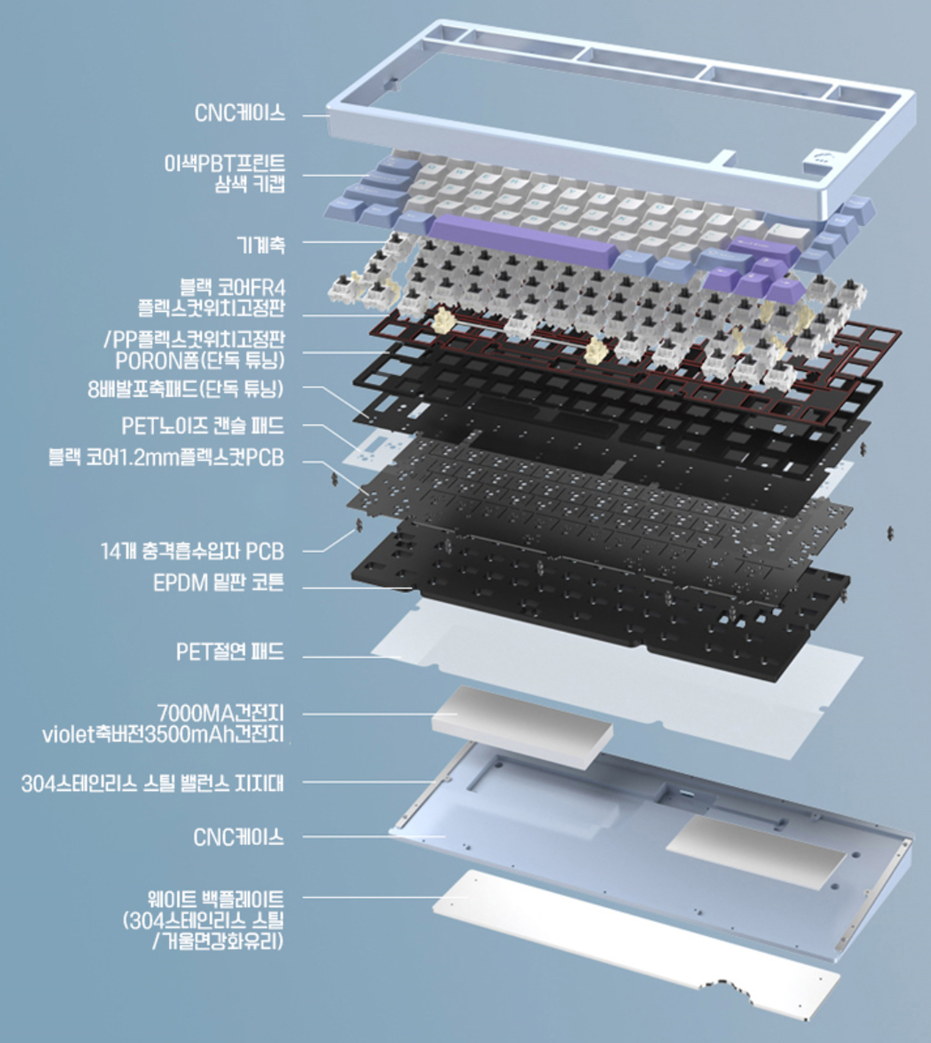 CNC케이스

이색PBT프린트
삼색 키캡

기계축

블랙 코어FR4
플렉스컷위치고정판

/PP플렉스컷위치고정판
PORON폼(단독 튜닝)

8배발포축패드(단독 튜닝)

PET노이즈 캔슬 패드

블랙 코어1.2mm플렉스컷PCB

14개 충격흡수입자 PCB

EPDM 밑판 코튼

PET절연 패드

7000MA건전지
violet축버전3500mAh건전지

304스테인리스 스틸 밸런스 지지대

CNC케이스

웨이트 백플레이트
(304스테인리스 스틸
/거울면강화유리)