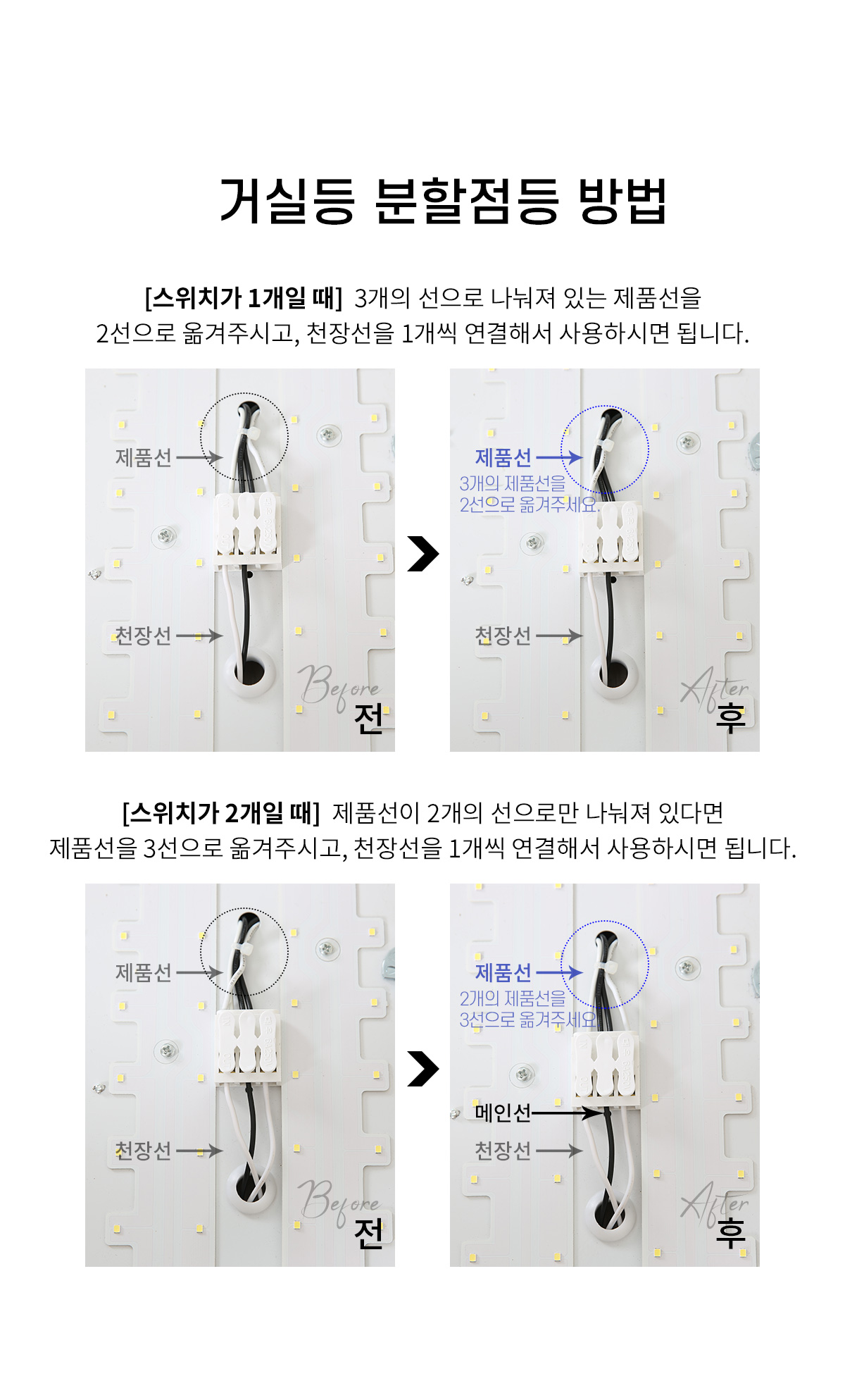 거실등 분할점등 방법

[스위치가 1개일 때] 3개의 선으로 나눠져 있는 제품선을 2선으로 옮겨주시고, 천장선을 1개씩 연결해서 사용하시면 됩니다.

제품선

천장선

Before
전

제품선
3개의 제품선을 2선으로 옮겨주세요.

천장선

After
후

[스위치가 2개일 때] 제품선이 2개의 선으로만 나눠져 있다면 제품선을 3선으로 옮겨주시고, 천장선을 1개씩 연결해서 사용하시면 됩니다.

제품선

천장선

Before
전

제품선
2개의 제품선을 3선으로 옮겨주세요.

메인선

천장선

After
후