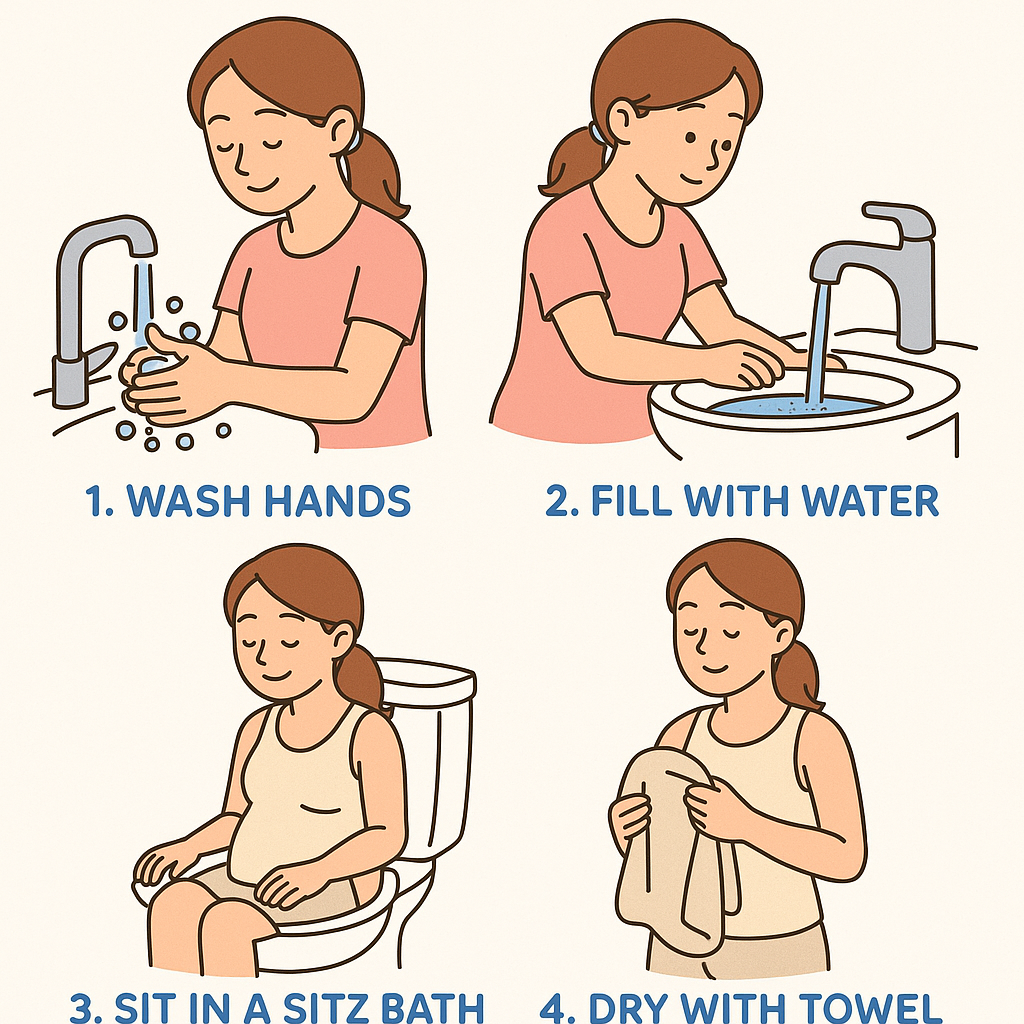 1. WASH HANDS

2. FILL WITH WATER

3. SIT IN A SITZ BATH

4. DRY WITH TOWEL