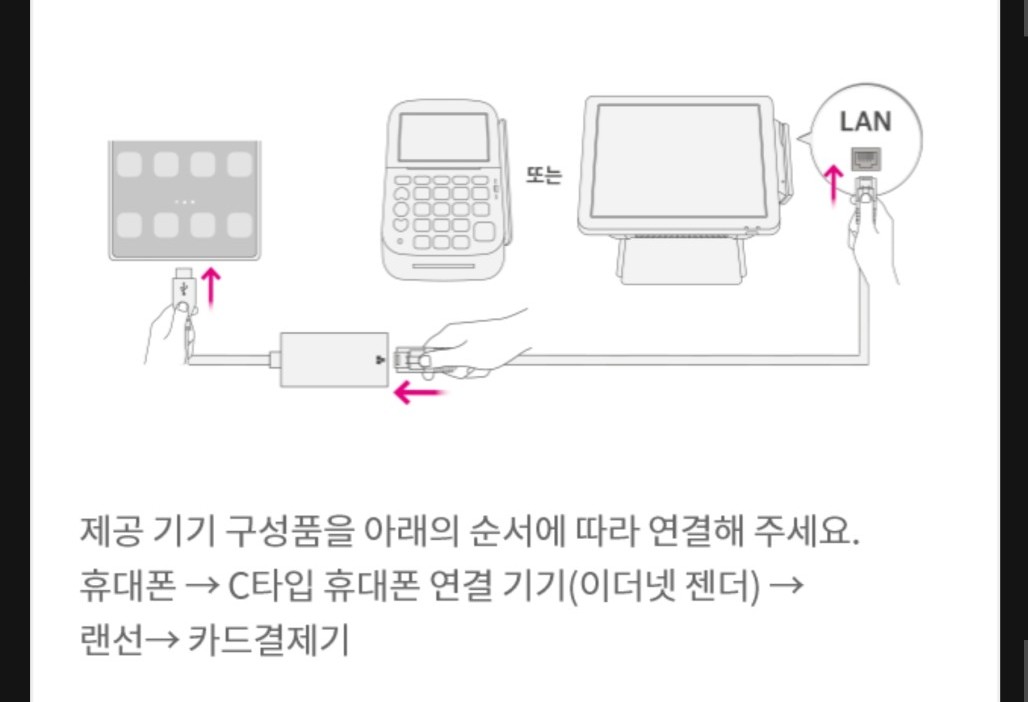 또는

LAN

제공 기기 구성품을 아래의 순서에 따라 연결해 주세요.
휴대폰 → C타입 휴대폰 연결 기기(이더넷 젠더) → 랜선→ 카드결제기