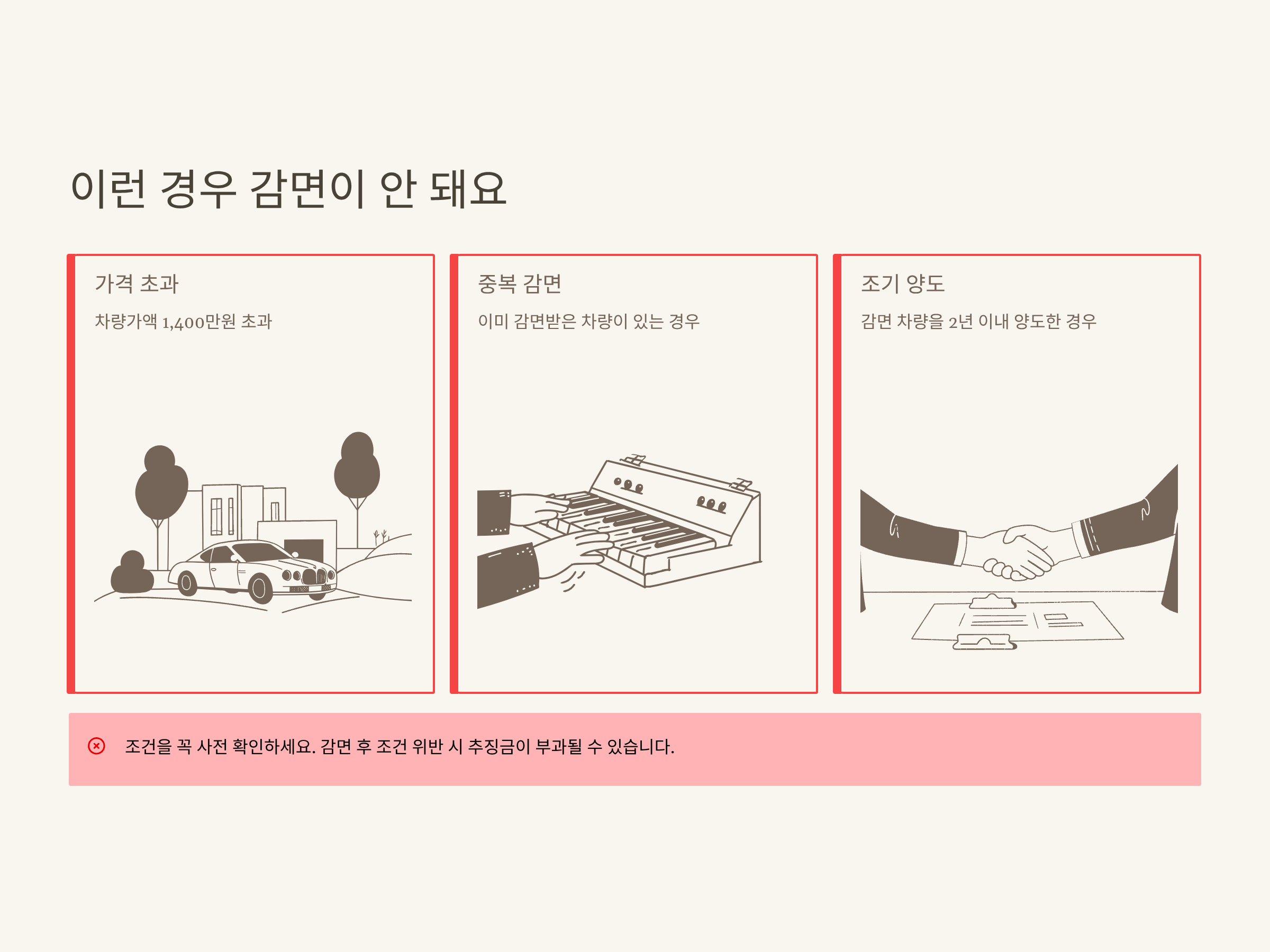 이런 경우 감면이 안 돼요

가격 초과

차량가액 1,400만원 초과

중복 감면

이미 감면받은 차량이 있는 경우

조기 양도

감면 차량을 2년 이내 양도한 경우

조건을 꼭 사전 확인하세요. 감면 후 조건 위반 시 추징금이 부과될 수 있습니다.