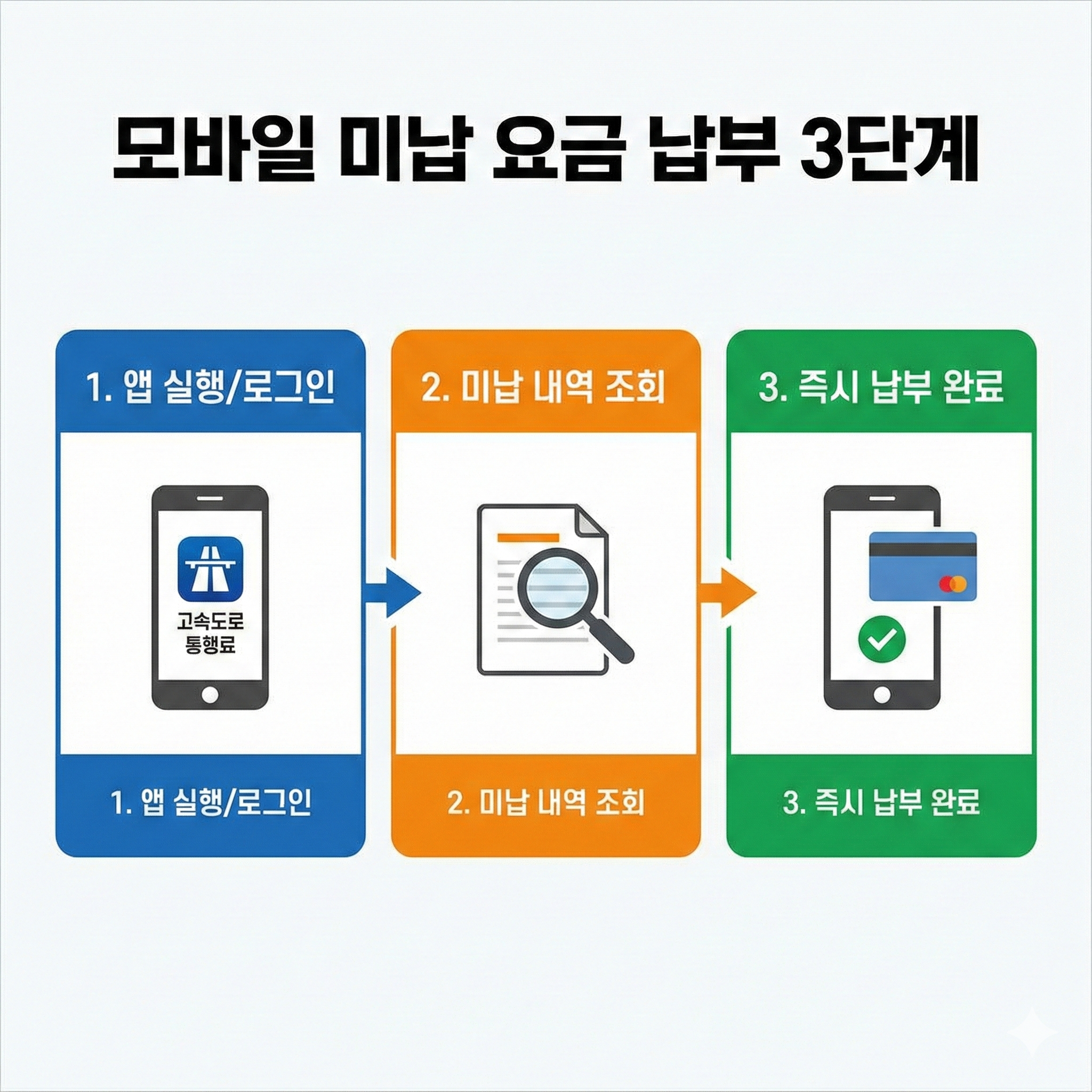 모바일 미납 요금 납부 3단계

1. 앱 실행/로그인

고속도로 통행료

1. 앱 실행/로그인

2. 미납 내역 조회

2. 미납 내역 조회

3. 즉시 납부 완료

3. 즉시 납부 완료