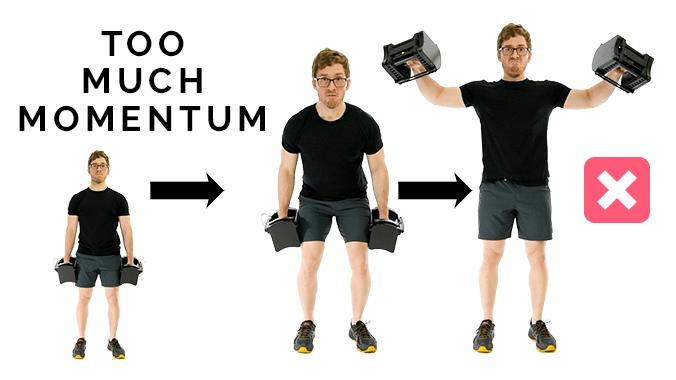 TOO
MUCH
MOMENTUM