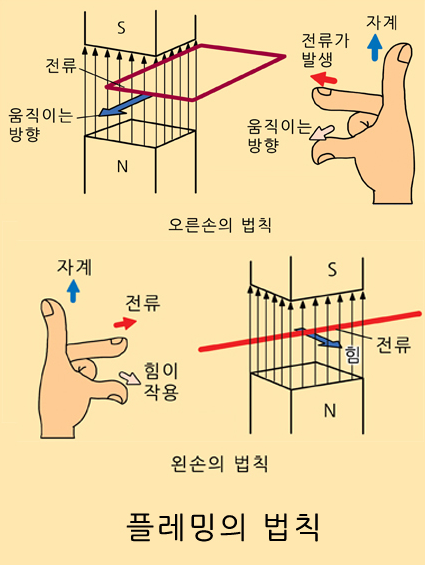 S
전류
움직이는 방향
N
자계
전류가 발생
움직이는 방향
오른손의 법칙

자계
전류
힘이 작용
S
전류
힘
N
왼손의 법칙

플레밍의 법칙