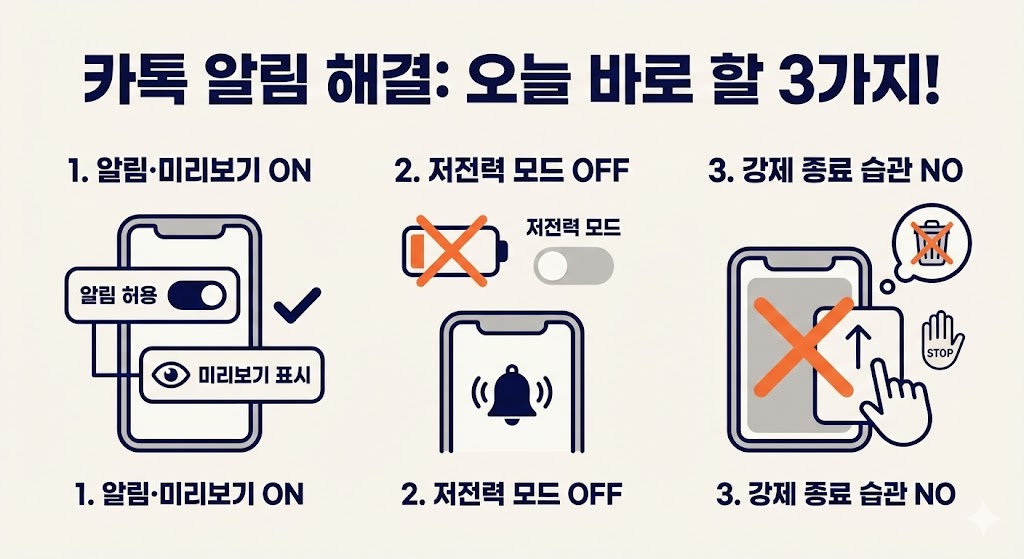 카톡 알림 해결: 오늘 바로 할 3가지!

1. 알림·미리보기 ON

알림 허용

미리보기 표시

1. 알림·미리보기 ON

2. 저전력 모드 OFF

저전력 모드

2. 저전력 모드 OFF

3. 강제 종료 습관 NO

STOP

3. 강제 종료 습관 NO