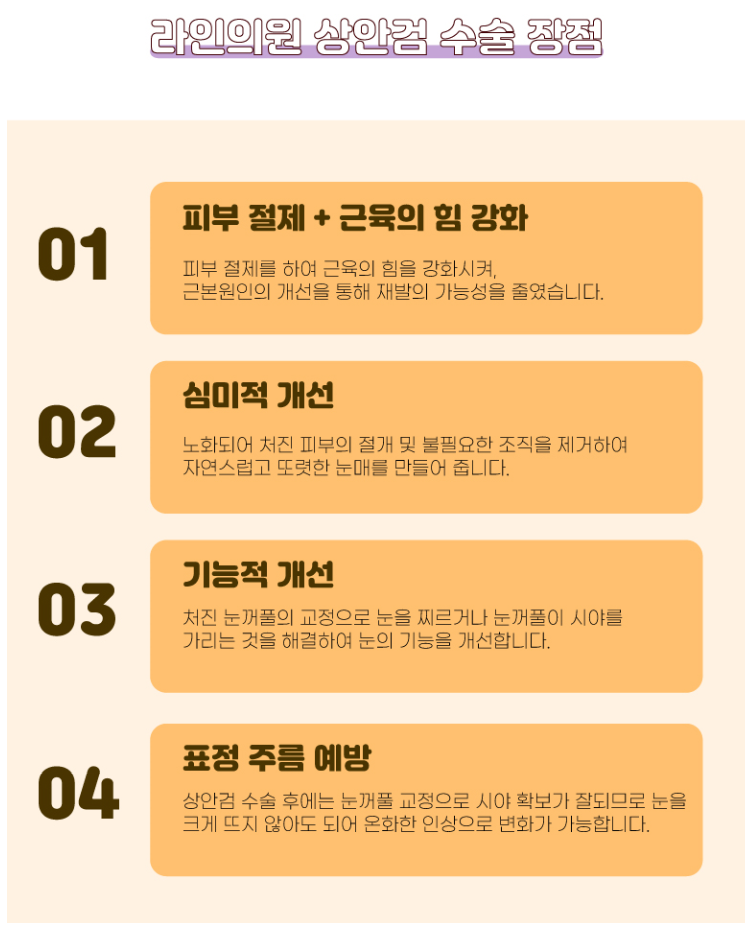 라인의원 상안검 수술 장점

01

피부 절제 + 근육의 힘 강화

피부 절제를 하여 근육의 힘을 강화시켜, 근본원인의 개선을 통해 재발의 가능성을 줄였습니다.

02

심미적 개선

노화되어 처진 피부의 절개 및 불필요한 조직을 제거하여 자연스럽고 또렷한 눈매를 만들어 줍니다.

03

기능적 개선

처진 눈꺼풀의 교정으로 눈을 찌르거나 눈꺼풀이 시야를 가리는 것을 해결하여 눈의 기능을 개선합니다.

04

표정 주름 예방

상안검 수술 후에는 눈꺼풀 교정으로 시야 확보가 잘되므로 눈을 크게 뜨지 않아도 되어 온화한 인상으로 변화가 가능합니다.