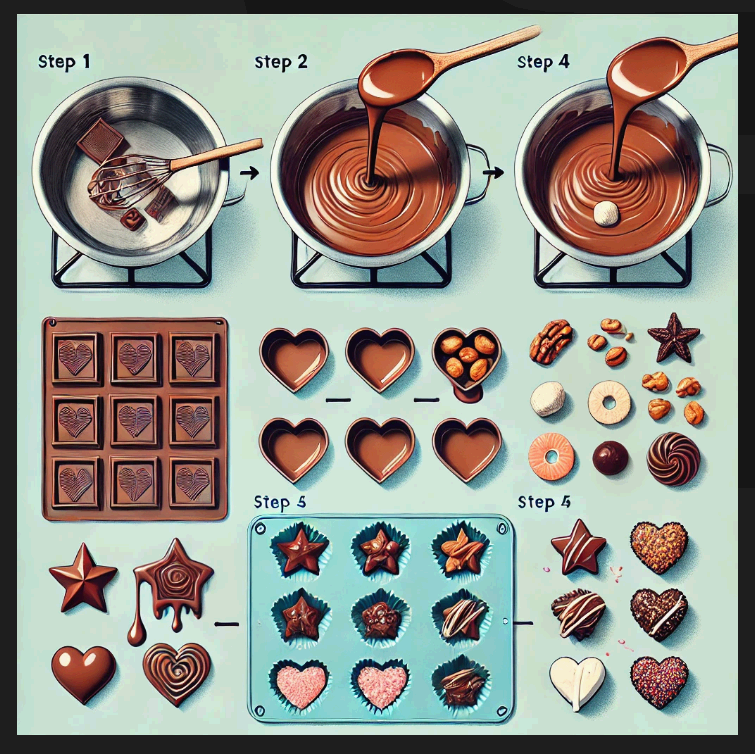 Step 1

Step 2

Step 4

Step 5

Step 4