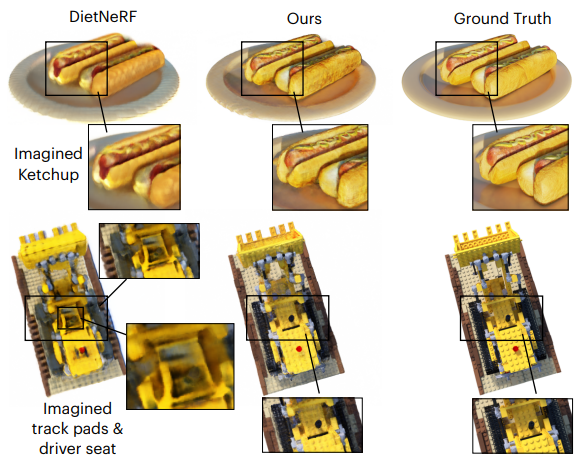 DietNeRF

Ours

Ground Truth

Imagined Ketchup

Imagined track pads & driver seat