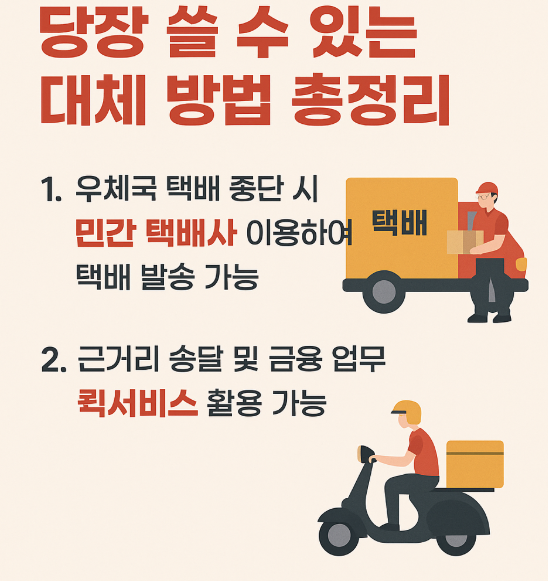 당장 쓸 수 있는 대체 방법 총정리

1. 우체국 택배 종단 시 민간 택배사 이용하여 택배 발송 가능

택배

2. 근거리 송달 및 금융 업무 퀵서비스 활용 가능