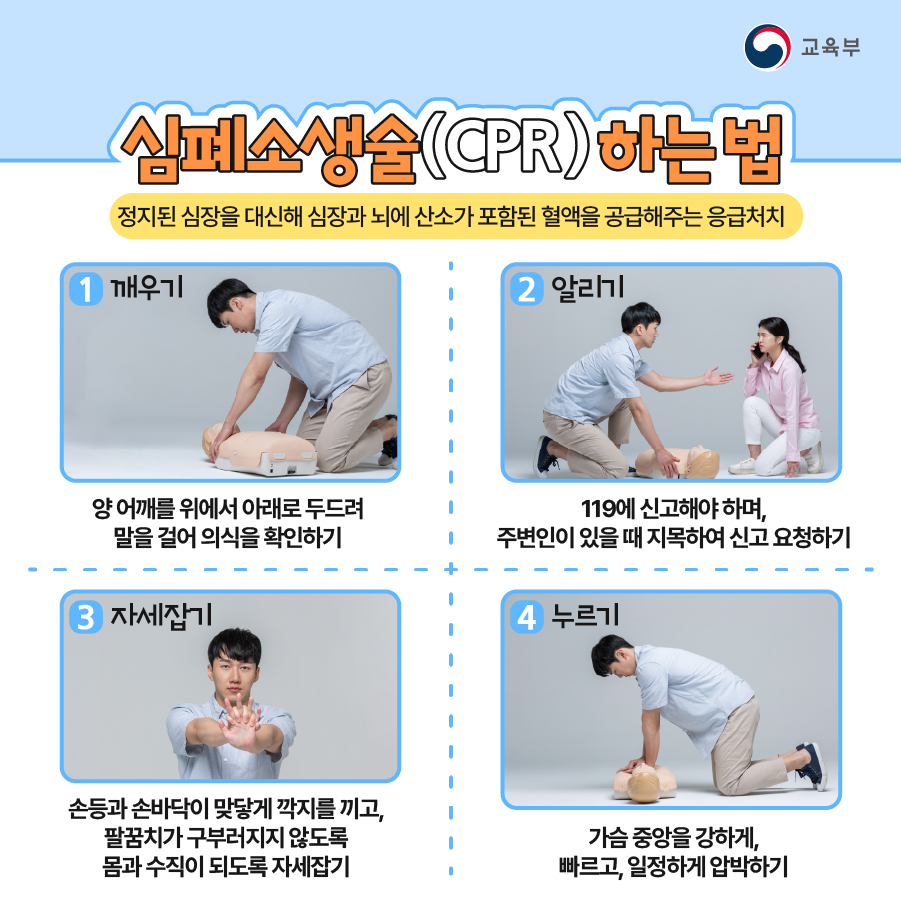 교육부

심폐소생술(CPR) 하는 법

정지된 심장을 대신해 심장과 뇌에 산소가 포함된 혈액을 공급해주는 응급처치

1 깨우기

양 어깨를 위에서 아래로 두드려 말을 걸어 의식을 확인하기

2 알리기

119에 신고해야 하며, 주변인이 있을 때 지목하여 신고 요청하기

3 자세잡기

손등과 손바닥이 맞닿게 깍지를 끼고, 팔꿈치가 구부러지지 않도록 몸과 수직이 되도록 자세잡기

4 누르기

가슴 중앙을 강하게, 빠르고, 일정하게 압박하기