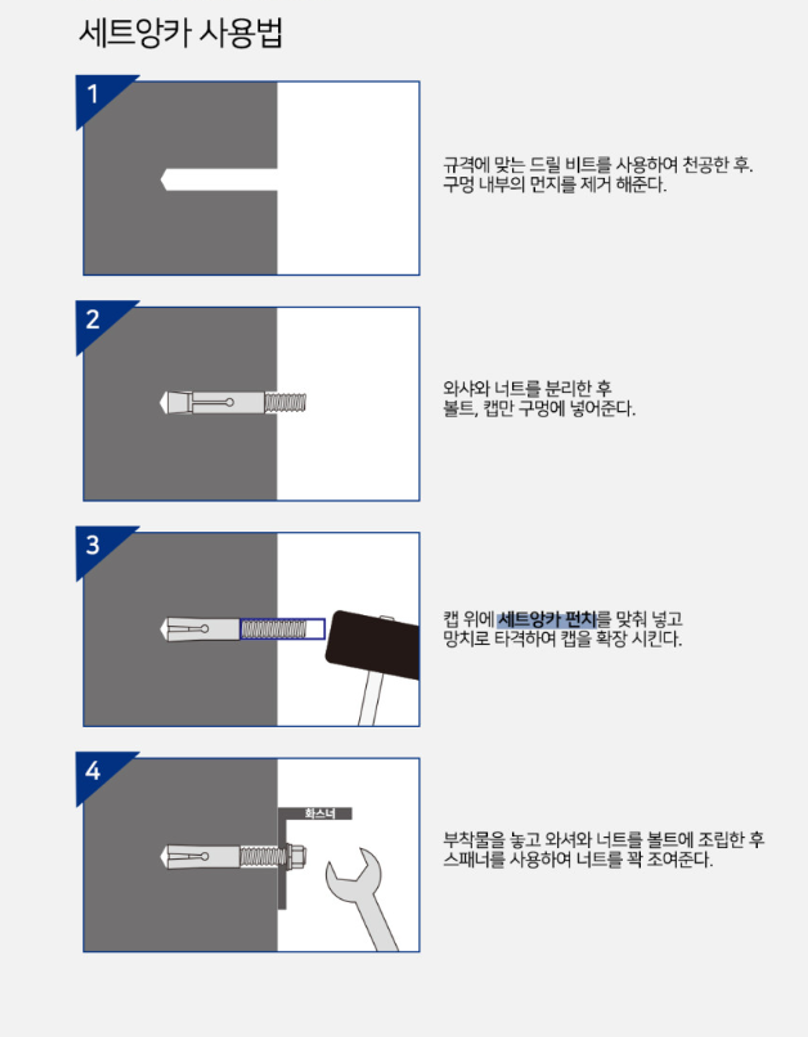 세트앙카 사용법

1

규격에 맞는 드릴 비트를 사용하여 천공한 후. 구멍 내부의 먼지를 제거 해준다.

2

와샤와 너트를 분리한 후 볼트, 캡만 구멍에 넣어준다.

3

캡 위에 세트앙카 펀치를 맞춰 넣고 망치로 타격하여 캡을 확장 시킨다.

4

화스너

부착물을 놓고 와셔와 너트를 볼트에 조립한 후 스패너를 사용하여 너트를 꽉 조여준다.