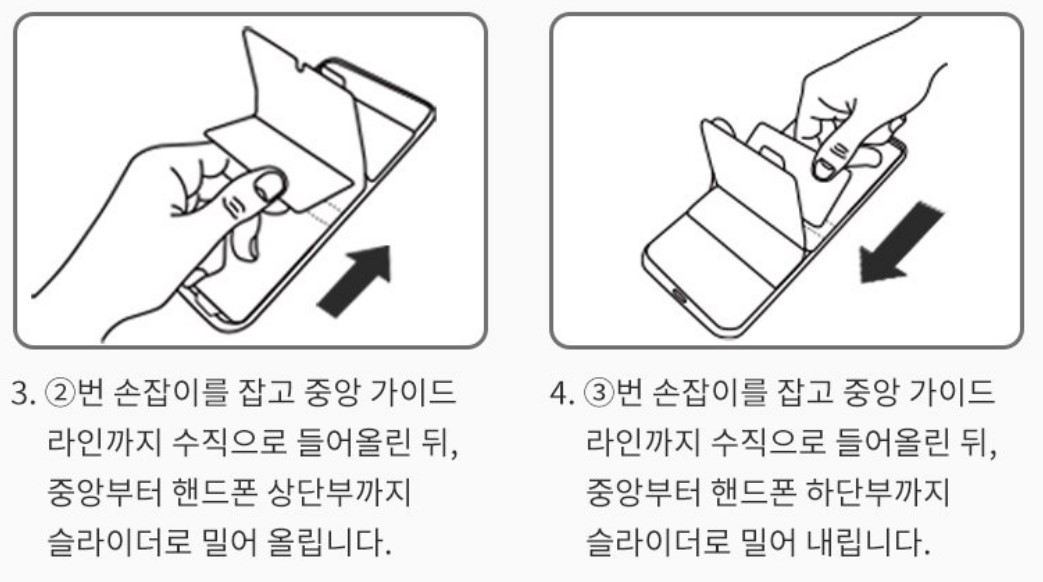 3. ②번 손잡이를 잡고 중앙 가이드 라인까지 수직으로 들어올린 뒤, 중앙부터 핸드폰 상단부까지 슬라이더로 밀어 올립니다.

4. ③번 손잡이를 잡고 중앙 가이드 라인까지 수직으로 들어올린 뒤, 중앙부터 핸드폰 하단부까지 슬라이더로 밀어 내립니다.