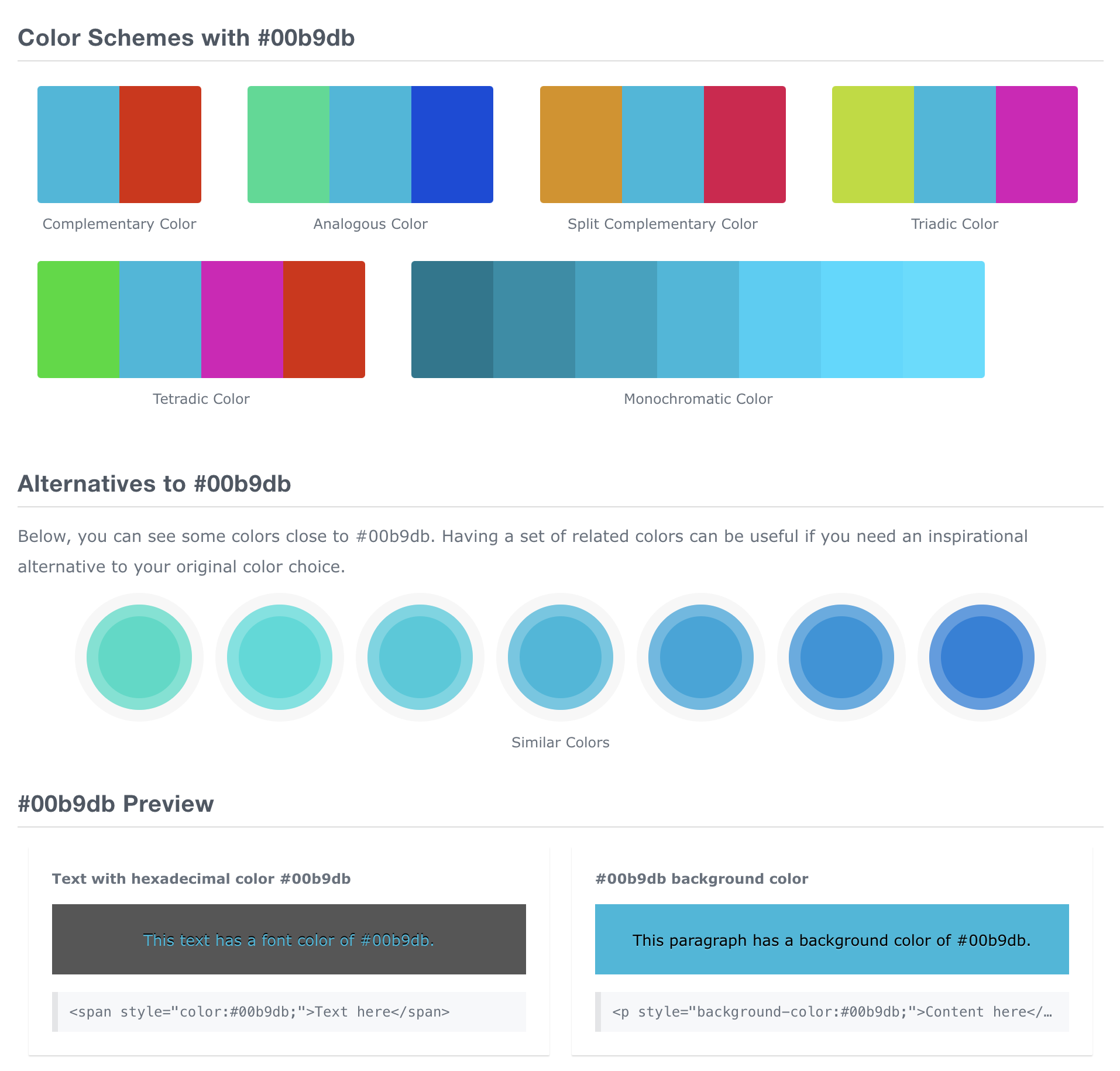 Color Schemes with #00b9db

Complementary Color

Analogous Color

Split Complementary Color

Triadic Color

Tetradic Color

Monochromatic Color

Alternatives to #00b9db

Below, you can see some colors close to #00b9db. Having a set of related colors can be useful if you need an inspirational alternative to your original color choice.

Similar Colors

#00b9db Preview

Text with hexadecimal color #00b9db

This text has a font color of #00b9db.

<span style="color:#00b9db;">Text here</span>

#00b9db background color

This paragraph has a background color of #00b9db.

<p style="background-color:#00b9db;">Content here</…