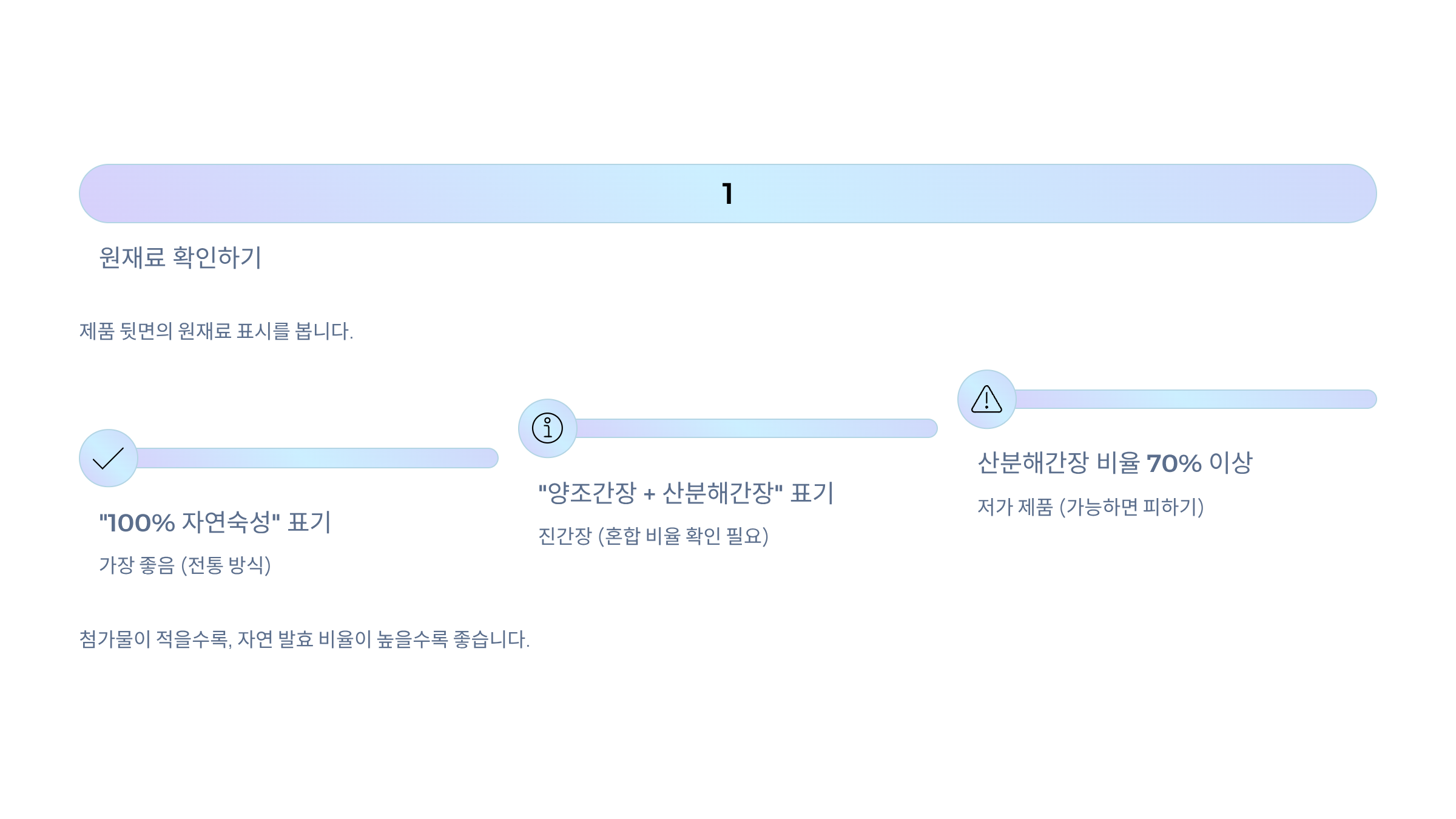 1

원재료 확인하기

제품 뒷면의 원재료 표시를 봅니다.

"100% 자연숙성" 표기

가장 좋음 (전통 방식)

"양조간장 + 산분해간장" 표기

진간장 (혼합 비율 확인 필요)

산분해간장 비율 70% 이상

저가 제품 (가능하면 피하기)

첨가물이 적을수록, 자연 발효 비율이 높을수록 좋습니다.