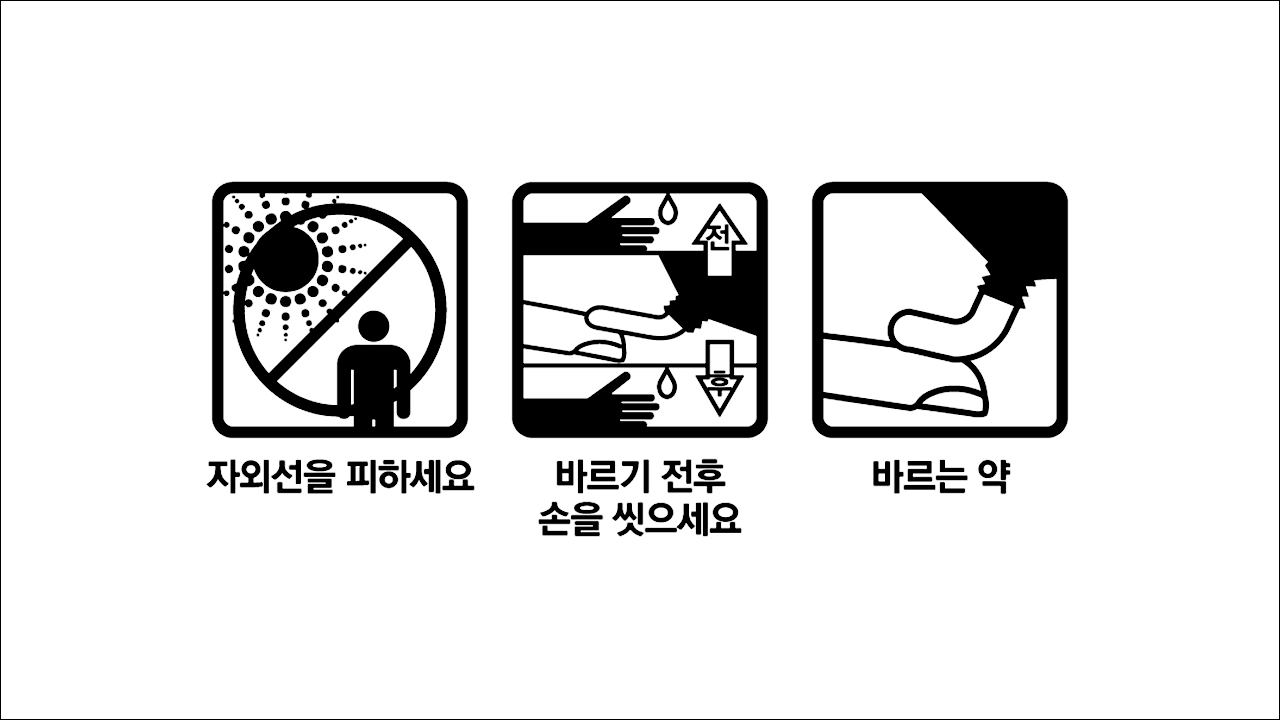 자외선을 피하세요

전

후

바르기 전후
손을 씻으세요

바르는 약