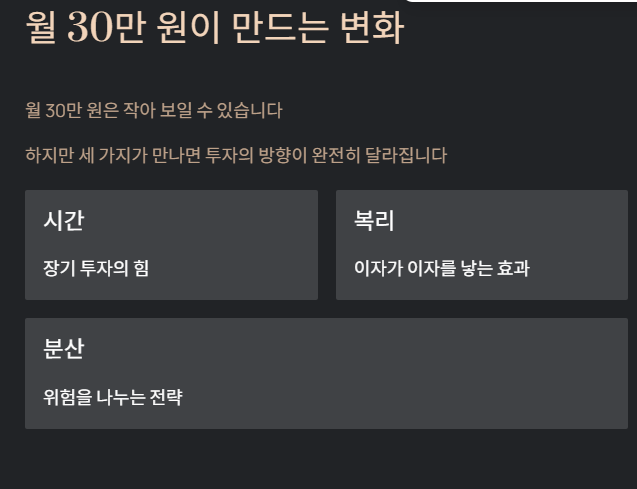 월 30만 원이 만드는 변화

월 30만 원은 작아 보일 수 있습니다

하지만 세 가지가 만나면 투자의 방향이 완전히 달라집니다

시간

장기 투자의 힘

복리

이자가 이자를 낳는 효과

분산

위험을 나누는 전략