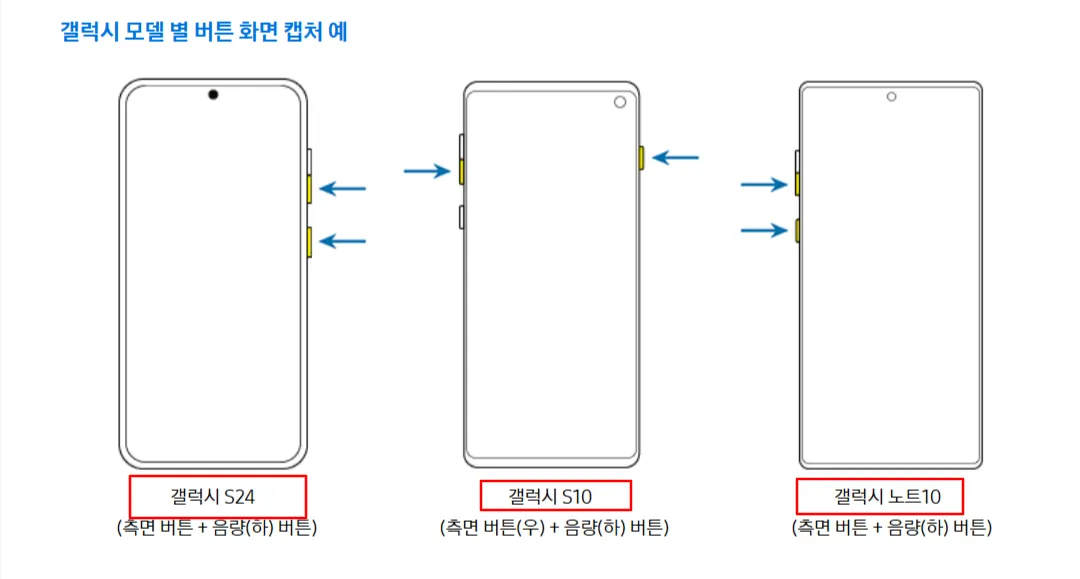 갤럭시 모델 별 버튼 화면 캡처 예

갤럭시 S24
(측면 버튼 + 음량(하) 버튼)

갤럭시 S10
(측면 버튼(우) + 음량(하) 버튼)

갤럭시 노트10
(측면 버튼 + 음량(하) 버튼)