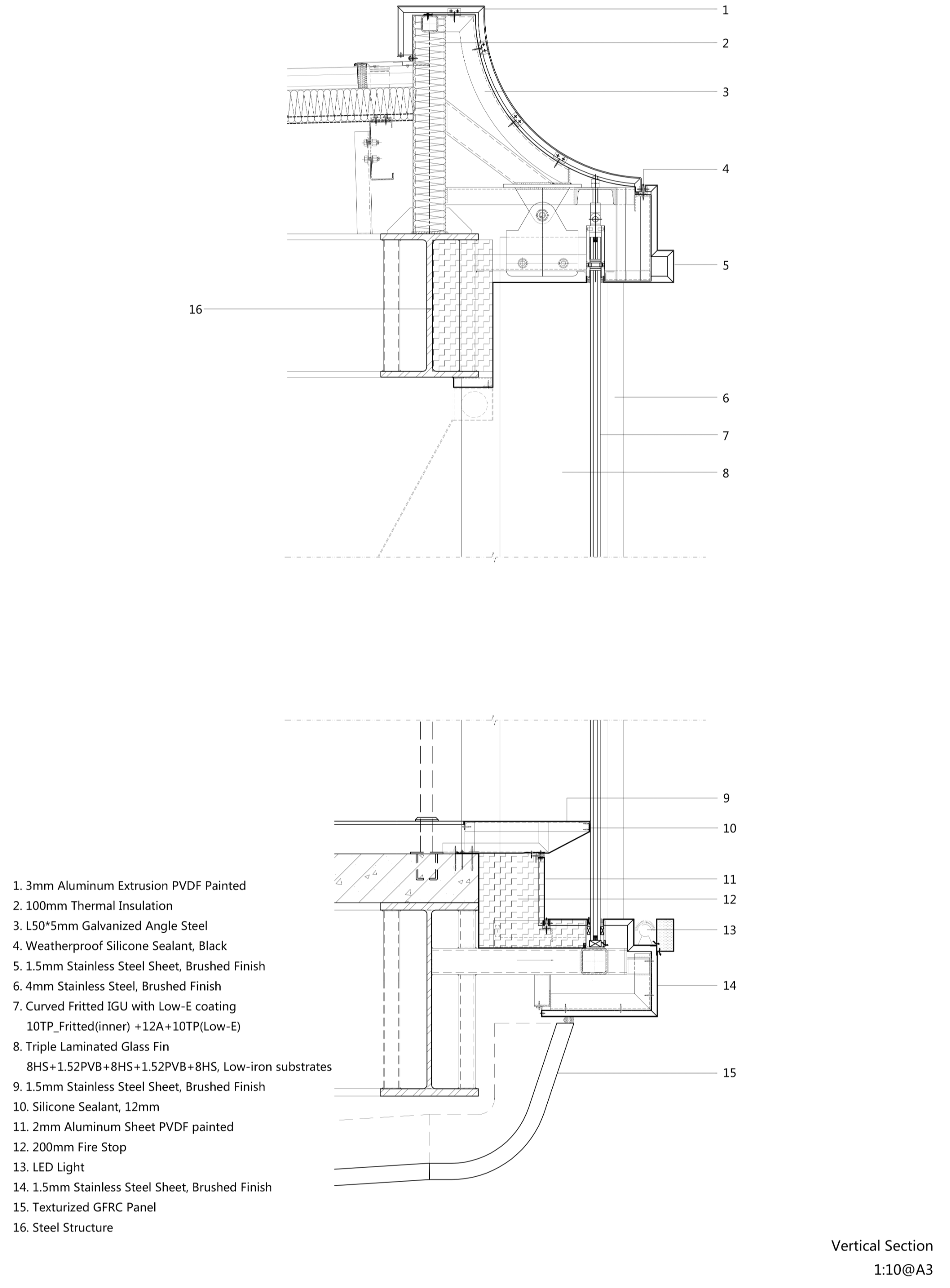 1
2
3
4
5
16
6
7
8

9
10
11
12
13
14
15

1. 3mm Aluminum Extrusion PVDF Painted
2. 100mm Thermal Insulation
3. L50*5mm Galvanized Angle Steel
4. Weatherproof Silicone Sealant, Black
5. 1.5mm Stainless Steel Sheet, Brushed Finish
6. 4mm Stainless Steel, Brushed Finish
7. Curved Fritted IGU with Low-E coating
10TP_Fritted(inner) +12A+10TP(Low-E)
8. Triple Laminated Glass Fin
8HS+1.52PVB+8HS+1.52PVB+8HS, Low-iron substrates
9. 1.5mm Stainless Steel Sheet, Brushed Finish
10. Silicone Sealant, 12mm
11. 2mm Aluminum Sheet PVDF painted
12. 200mm Fire Stop
13. LED Light
14. 1.5mm Stainless Steel Sheet, Brushed Finish
15. Texturized GFRC Panel
16. Steel Structure

Vertical Section
1:10@A3