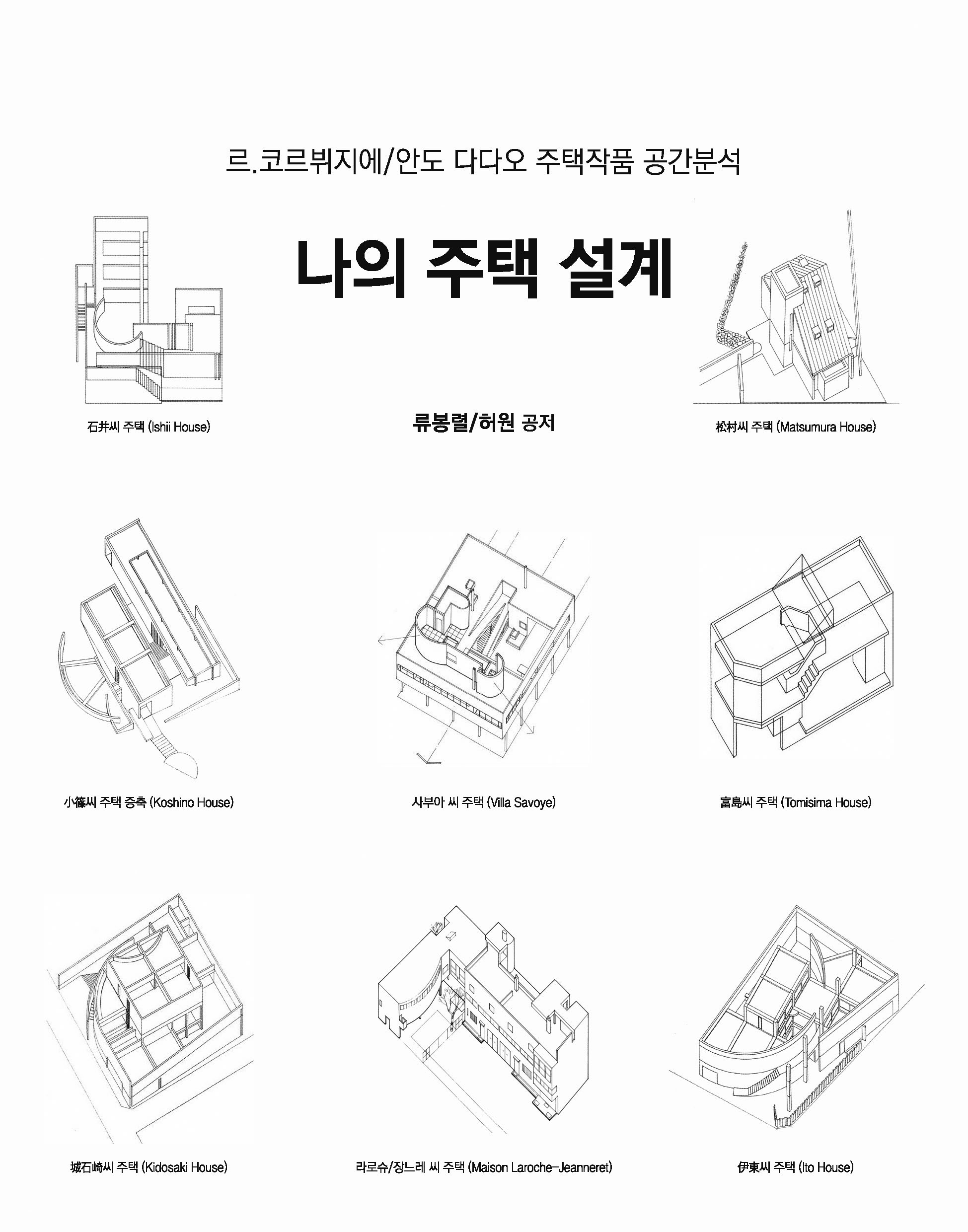 르.코르뷔지에/안도 다다오 주택작품 공간분석

나의 주택 설계

石井씨 주택 (Ishii House)

류봉렬/허원 공저

松村씨 주택 (Matsumura House)

小篠씨 주택 증축 (Koshino House)

사부아 씨 주택 (Villa Savoye)

富島씨 주택 (Tomisima House)

城石崎씨 주택 (Kidosaki House)

라로슈/장느레 씨 주택 (Maison Laroche-Jeanneret)

伊東씨 주택 (Ito House)