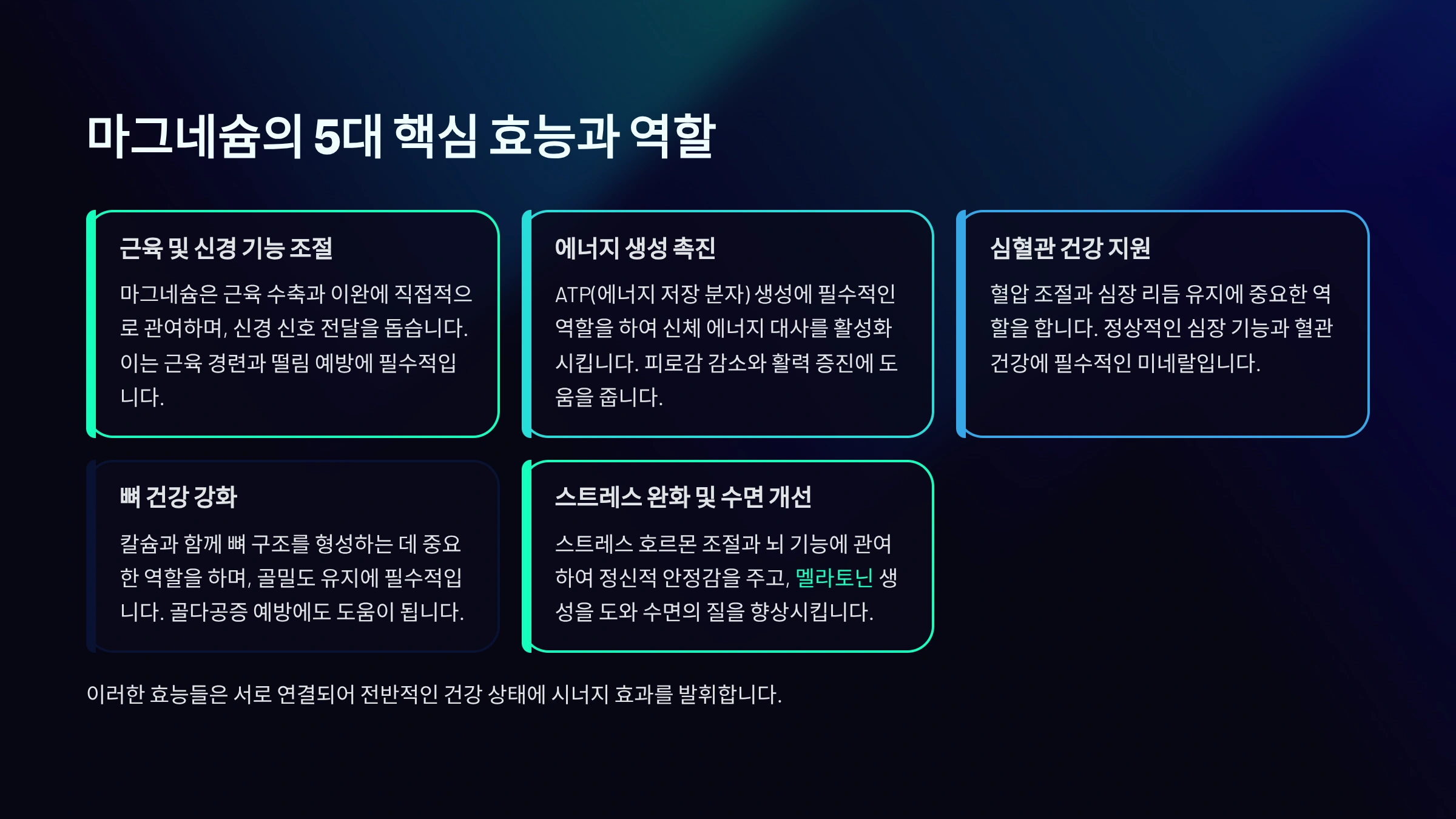 마그네슘의 5대 핵심 효능과 역할

근육 및 신경 기능 조절

마그네슘은 근육 수축과 이완에 직접적으로 관여하며, 신경 신호 전달을 돕습니다. 이는 근육 경련과 떨림 예방에 필수적입니다.

에너지 생성 촉진

ATP(에너지 저장 분자) 생성에 필수적인 역할을 하여 신체 에너지 대사를 활성화시킵니다. 피로감 감소와 활력 증진에 도움을 줍니다.

심혈관 건강 지원

혈압 조절과 심장 리듬 유지에 중요한 역할을 합니다. 정상적인 심장 기능과 혈관 건강에 필수적인 미네랄입니다.

뼈 건강 강화

칼슘과 함께 뼈 구조를 형성하는 데 중요한 역할을 하며, 골밀도 유지에 필수적입니다. 골다공증 예방에도 도움이 됩니다.

스트레스 완화 및 수면 개선

스트레스 호르몬 조절과 뇌 기능에 관여하여 정신적 안정감을 주고, 멜라토닌 생성을 도와 수면의 질을 향상시킵니다.

이러한 효능들은 서로 연결되어 전반적인 건강 상태에 시너지 효과를 발휘합니다.