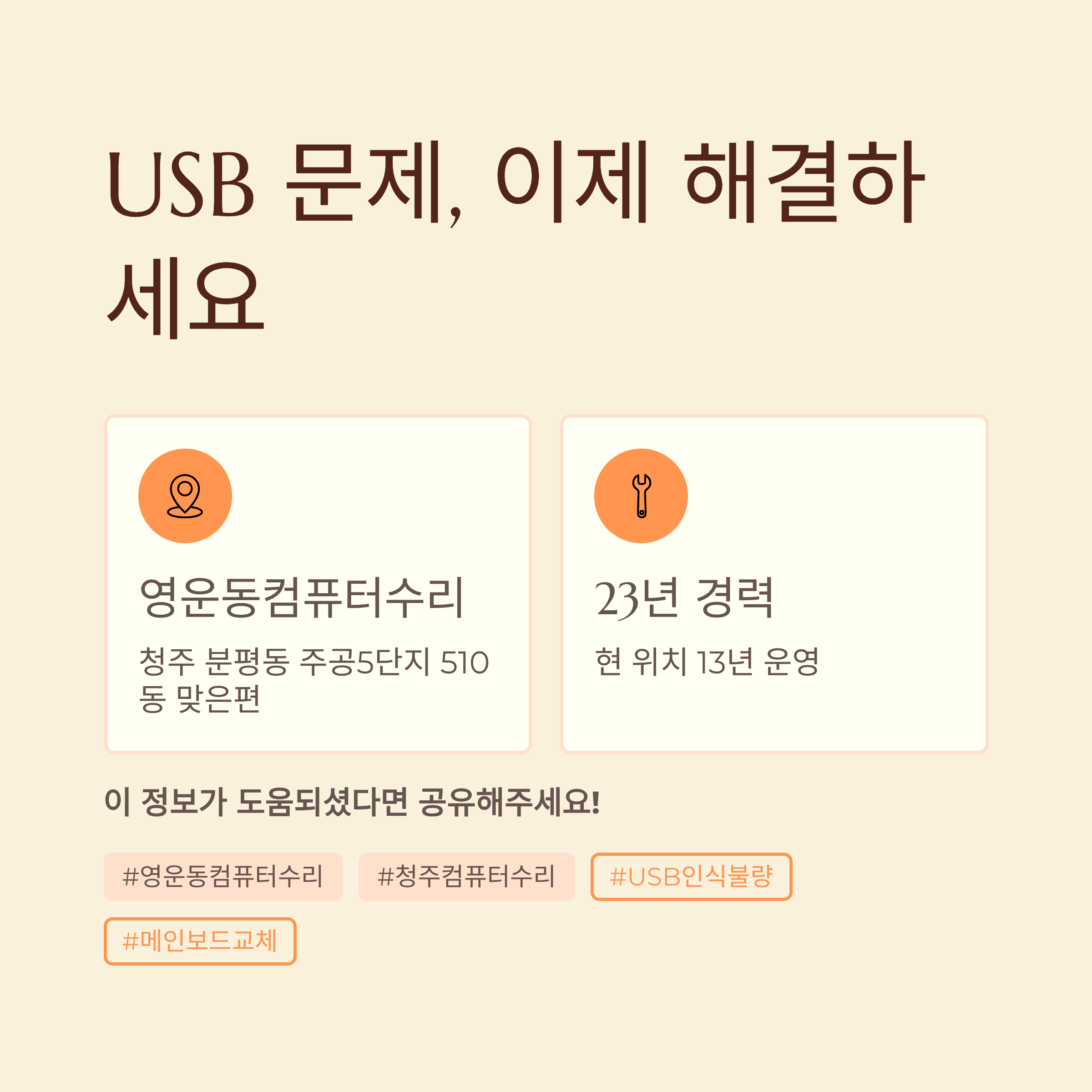 USB 문제, 이제 해결하세요

영운동컴퓨터수리

청주 분평동 주공5단지 510동 맞은편

23년 경력

현 위치 13년 운영

이 정보가 도움되셨다면 공유해주세요!

#영운동컴퓨터수리 #청주컴퓨터수리 #USB인식불량 #메인보드교체