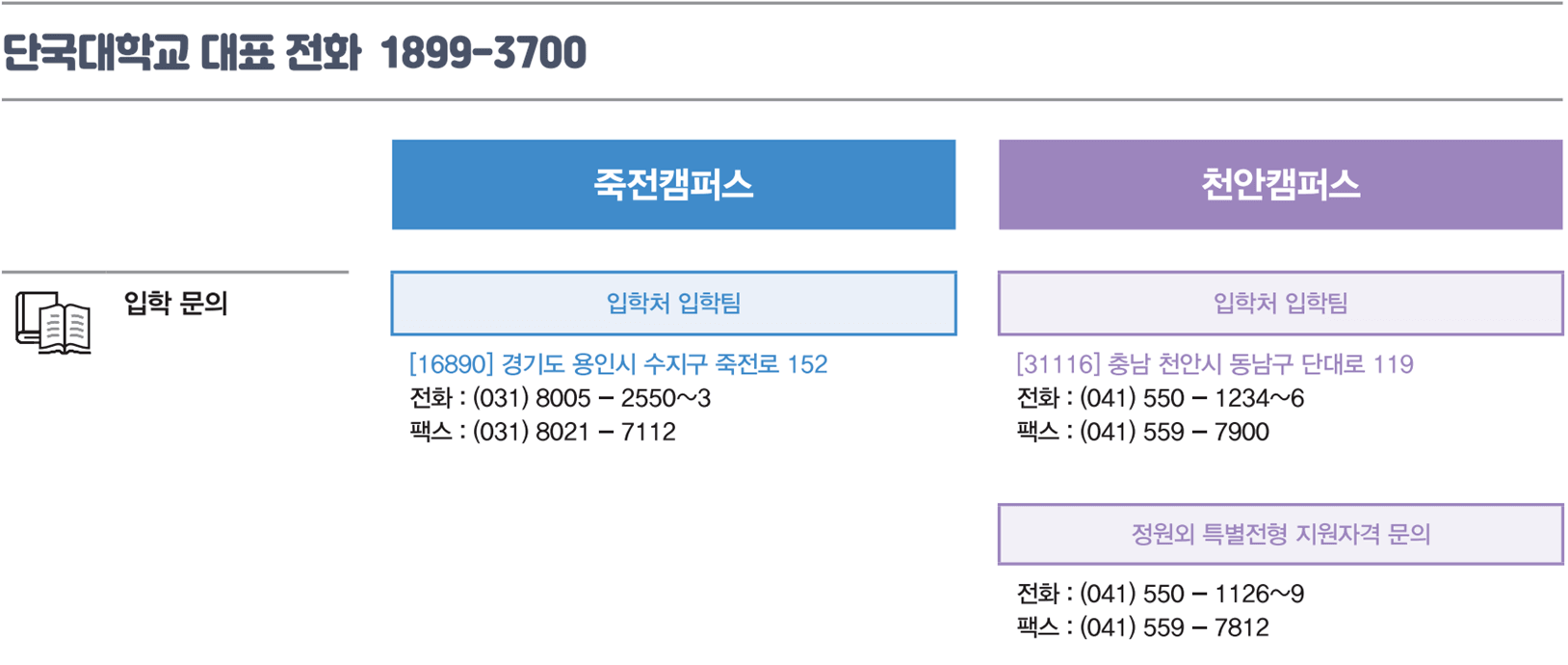 단국대학교 대표 전화 1899-3700

입학 문의

죽전캠퍼스

입학처 입학팀

[16890] 경기도 용인시 수지구 죽전로 152
전화 : (031) 8005 – 2550~3
팩스 : (031) 8021 – 7112

천안캠퍼스

입학처 입학팀

[31116] 충남 천안시 동남구 단대로 119
전화 : (041) 550 – 1234~6
팩스 : (041) 559 – 7900

정원외 특별전형 지원자격 문의

전화 : (041) 550 – 1126~9
팩스 : (041) 559 – 7812