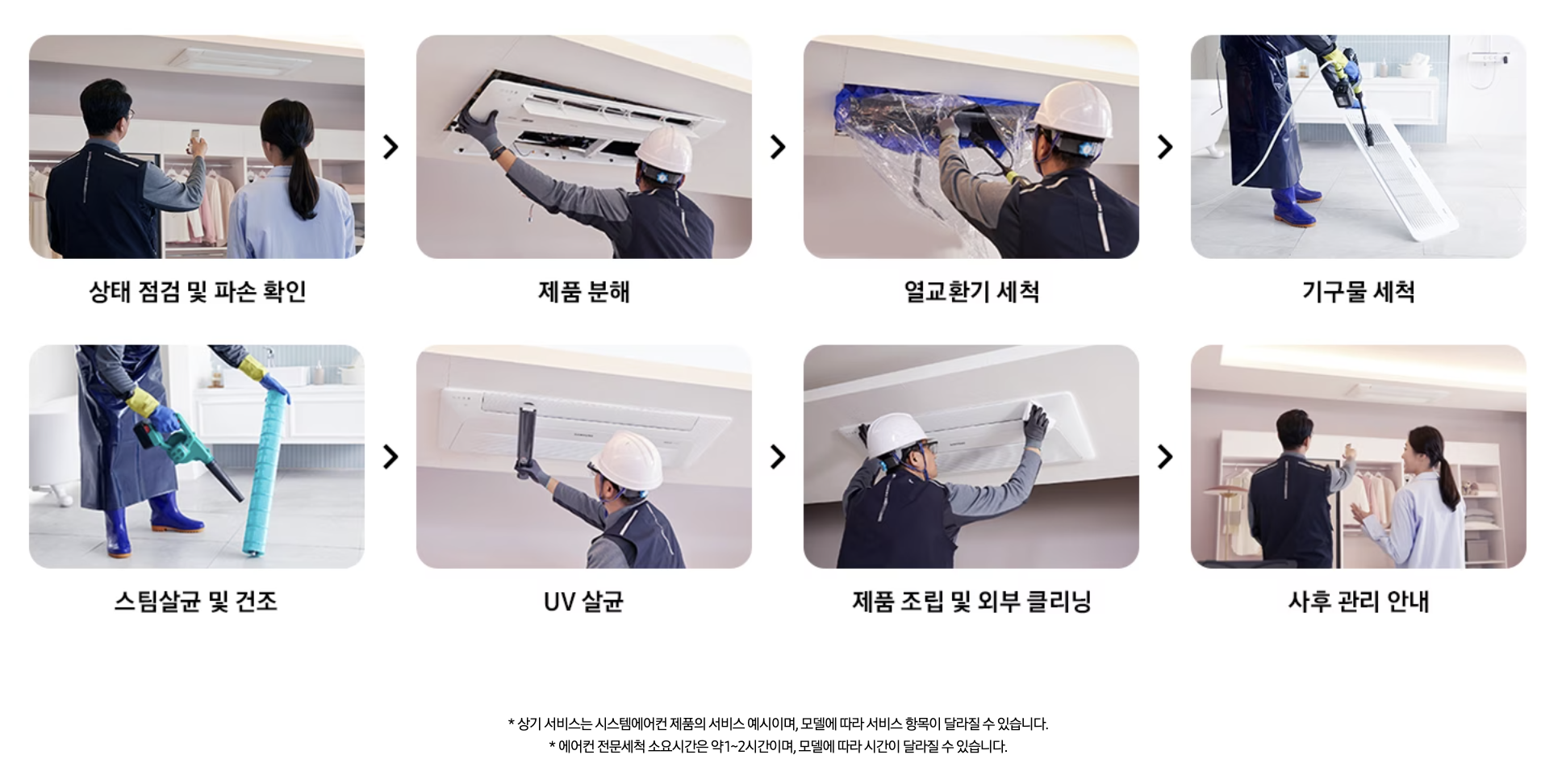 상태 점검 및 파손 확인

제품 분해

열교환기 세척

기구물 세척

스팀살균 및 건조

UV 살균

제품 조립 및 외부 클리닝

사후 관리 안내

* 상기 서비스는 시스템에어컨 제품의 서비스 예시이며, 모델에 따라 서비스 항목이 달라질 수 있습니다.
* 에어컨 전문세척 소요시간은 약1~2시간이며, 모델에 따라 시간이 달라질 수 있습니다.