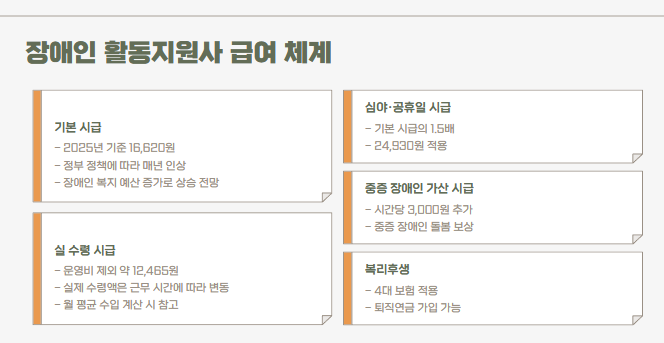 장애인 활동지원사 급여 체계

기본 시급
- 2025년 기준 16,620원
- 정부 정책에 따라 매년 인상
- 장애인 복지 예산 증가로 상승 전망

실 수령 시급
- 운영비 제외 약 12,465원
- 실제 수령액은 근무 시간에 따라 변동
- 월 평균 수입 계산 시 참고

심야·공휴일 시급
- 기본 시급의 1.5배
- 24,930원 적용

중증 장애인 가산 시급
- 시간당 3,000원 추가
- 중증 장애인 돌봄 보상

복리후생
- 4대 보험 적용
- 퇴직연금 가입 가능