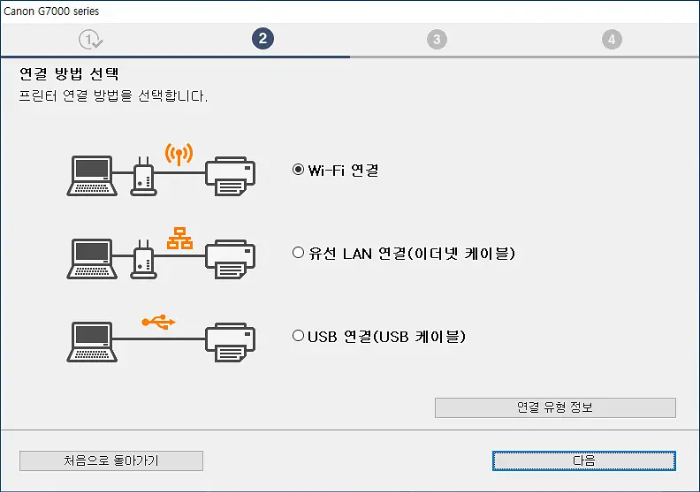 Canon G7000 series

1 2 3 4

연결 방법 선택
프린터 연결 방법을 선택합니다.

Wi-Fi 연결

유선 LAN 연결(이더넷 케이블)

USB 연결(USB 케이블)

연결 유형 정보

처음으로 돌아가기

다음