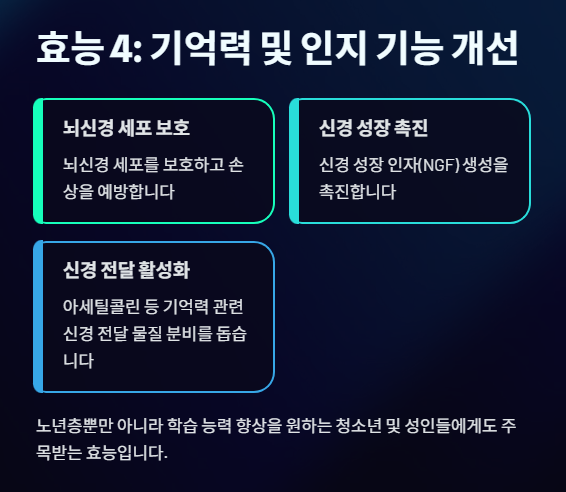 효능 4: 기억력 및 인지 기능 개선

뇌신경 세포 보호

뇌신경 세포를 보호하고 손상을 예방합니다

신경 성장 촉진

신경 성장 인자(NGF) 생성을 촉진합니다

신경 전달 활성화

아세틸콜린 등 기억력 관련 신경 전달 물질 분비를 돕습니다

노년층뿐만 아니라 학습 능력 향상을 원하는 청소년 및 성인들에게도 주목받는 효능입니다.