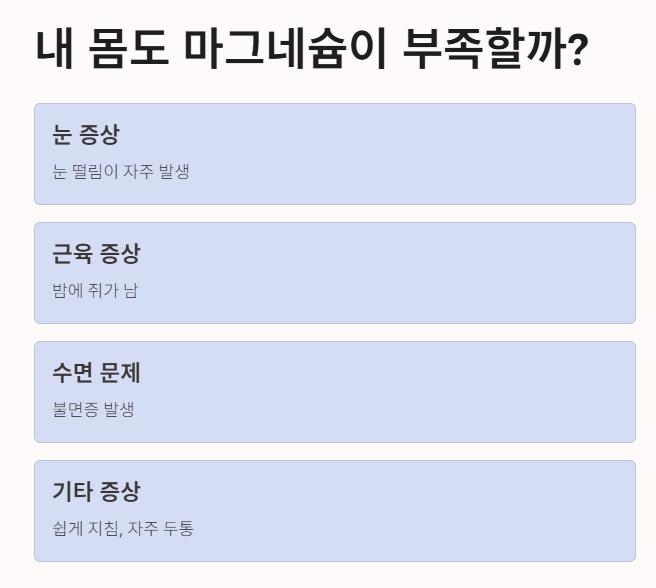 내 몸도 마그네슘이 부족할까?

눈 증상

눈 떨림이 자주 발생

근육 증상

밤에 쥐가 남

수면 문제

불면증 발생

기타 증상

쉽게 지침, 자주 두통