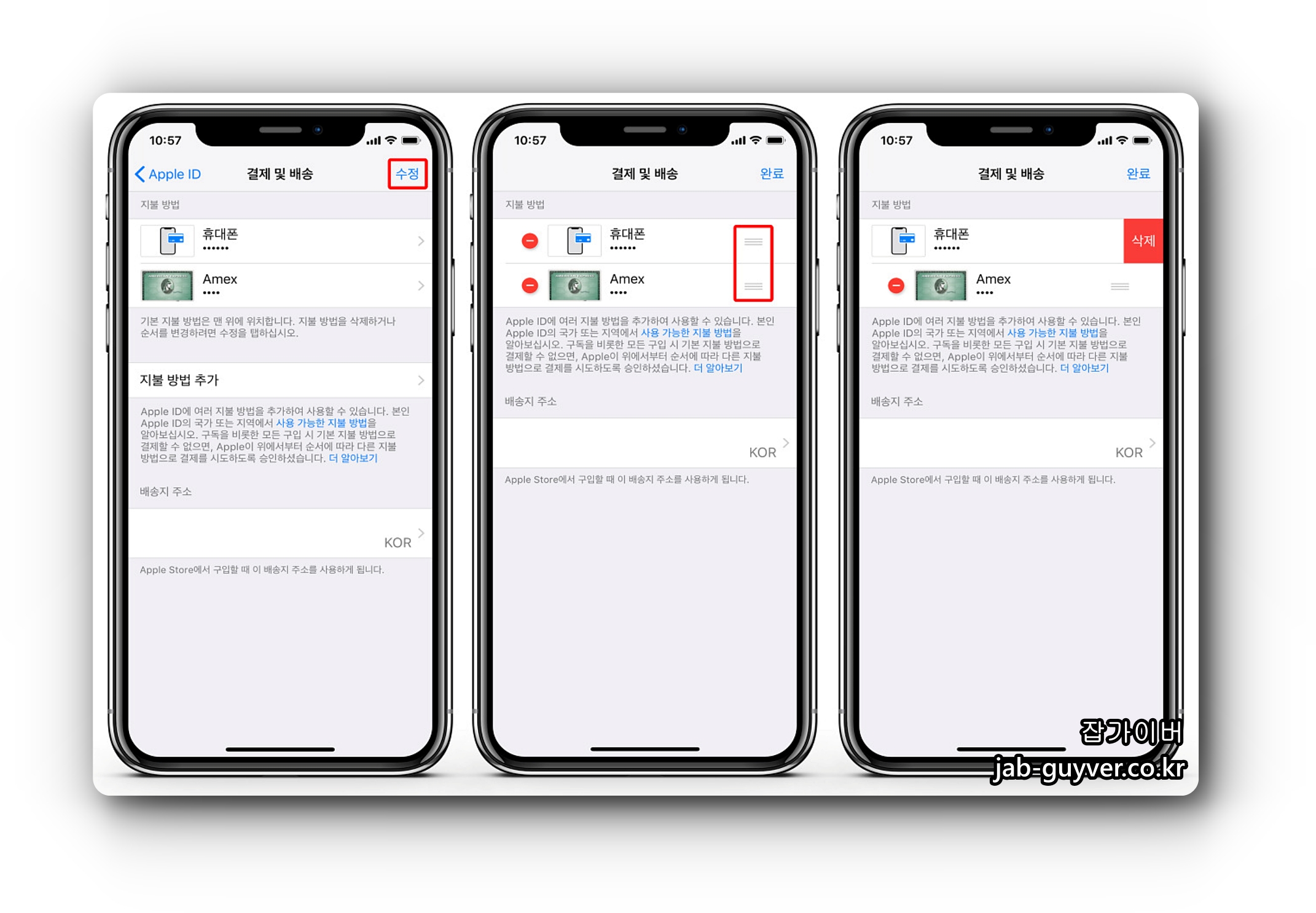 10:57

Apple ID 결제 및 배송 수정

지불 방법

휴대폰
••••••

Amex
••••

기본 지불 방법은 맨 위에 위치합니다. 지불 방법을 삭제하거나 순서를 변경하려면 수정을 탭하십시오.

지불 방법 추가

Apple ID에 여러 지불 방법을 추가하여 사용할 수 있습니다. 본인 Apple ID의 국가 또는 지역에서 사용 가능한 지불 방법을 알아보십시오. 구독을 비롯한 모든 구입 시 기본 지불 방법으로 결제할 수 없으면, Apple이 위에서부터 순서에 따라 다른 지불 방법으로 결제를 시도하도록 승인하셨습니다. 더 알아보기

배송지 주소

KOR

Apple Store에서 구입할 때 이 배송지 주소를 사용하게 됩니다.

10:57

결제 및 배송 완료

지불 방법

휴대폰
••••••

Amex
••••

Apple ID에 여러 지불 방법을 추가하여 사용할 수 있습니다. 본인 Apple ID의 국가 또는 지역에서 사용 가능한 지불 방법을 알아보십시오. 구독을 비롯한 모든 구입 시 기본 지불 방법으로 결제할 수 없으면, Apple이 위에서부터 순서에 따라 다른 지불 방법으로 결제를 시도하도록 승인하셨습니다. 더 알아보기

배송지 주소

KOR

Apple Store에서 구입할 때 이 배송지 주소를 사용하게 됩니다.

10:57

결제 및 배송 완료

지불 방법

휴대폰
••••••
삭제

Amex
••••

Apple ID에 여러 지불 방법을 추가하여 사용할 수 있습니다. 본인 Apple ID의 국가 또는 지역에서 사용 가능한 지불 방법을 알아보십시오. 구독을 비롯한 모든 구입 시 기본 지불 방법으로 결제할 수 없으면, Apple이 위에서부터 순서에 따라 다른 지불 방법으로 결제를 시도하도록 승인하셨습니다. 더 알아보기

배송지 주소

KOR

Apple Store에서 구입할 때 이 배송지 주소를 사용하게 됩니다.

잡가이버
jab-guyver.co.kr