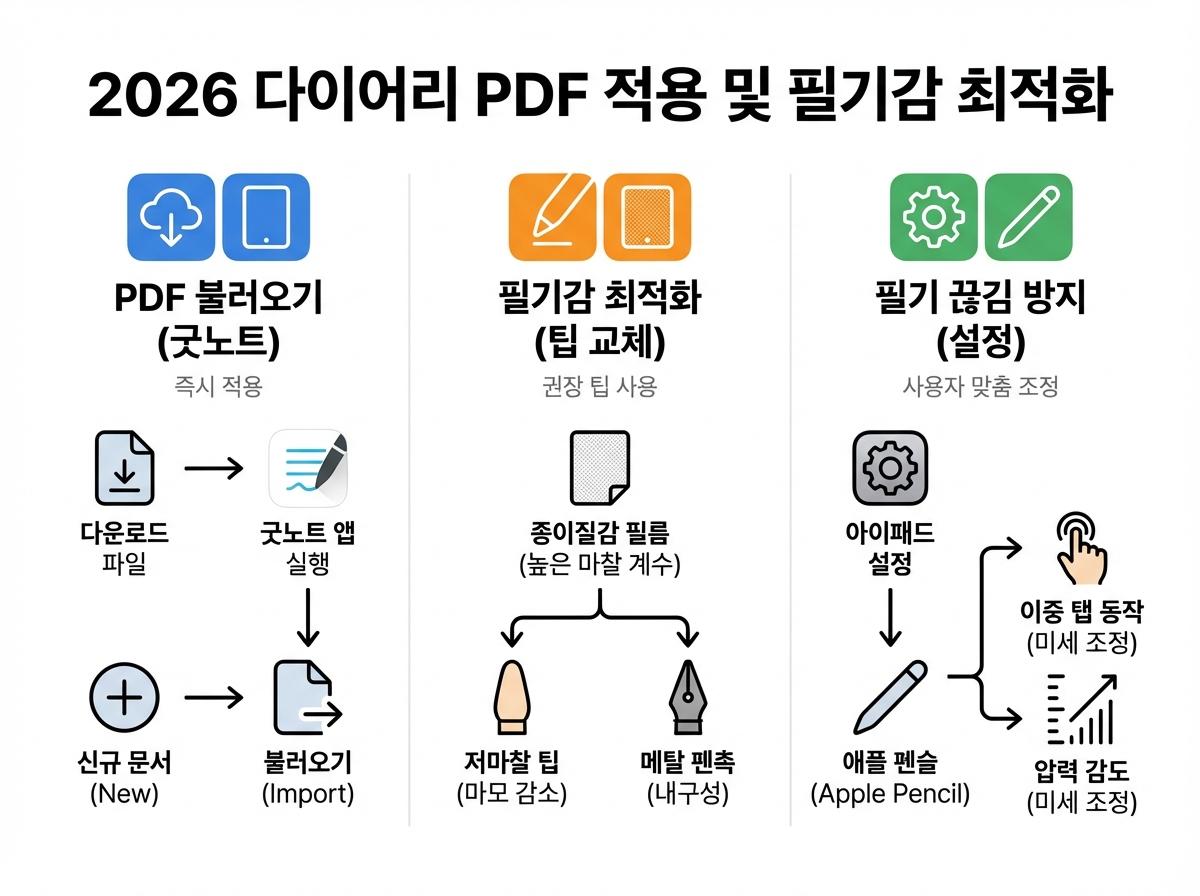 2026 다이어리 PDF 적용 및 필기감 최적화

PDF 불러오기 (굿노트)
즉시 적용

다운로드 파일

굿노트 앱 실행

신규 문서 (New)

불러오기 (Import)

필기감 최적화 (팁 교체)
권장 팁 사용

종이질감 필름 (높은 마찰 계수)

저마찰 팁 (마모 감소)

메탈 펜촉 (내구성)

필기 끊김 방지 (설정)
사용자 맞춤 조정

아이패드 설정

애플 펜슬 (Apple Pencil)

이중 탭 동작 (미세 조정)

압력 감도 (미세 조정)